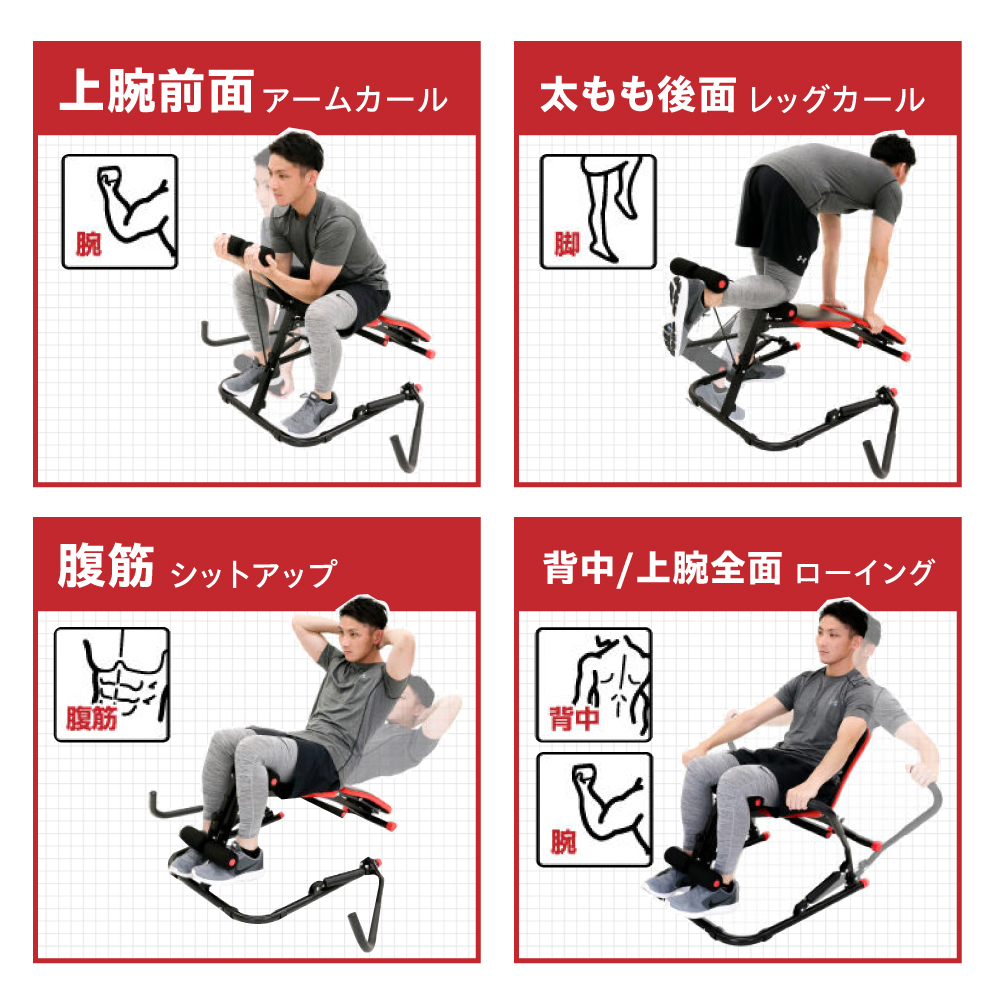 上腕前面 アームカール

腕

太もも後面 レッグカール

脚

腹筋 シットアップ

腹筋

背中/上腕全面 ローイング

背中

腕