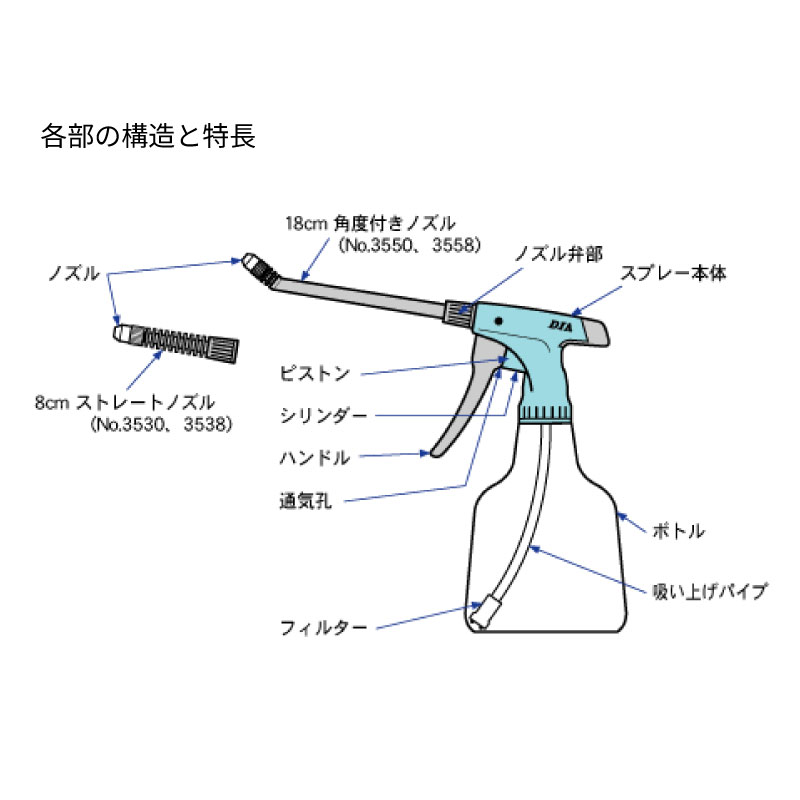 各部の構造と特長

18cm 角度付きノズル
(No.3550、3558)

ノズル

ノズル弁部

スプレー本体

DIA

8cm ストレートノズル
(No.3530、3538)

ピストン

シリンダー

ハンドル

通気孔

ボトル

吸い上げパイプ

フィルター