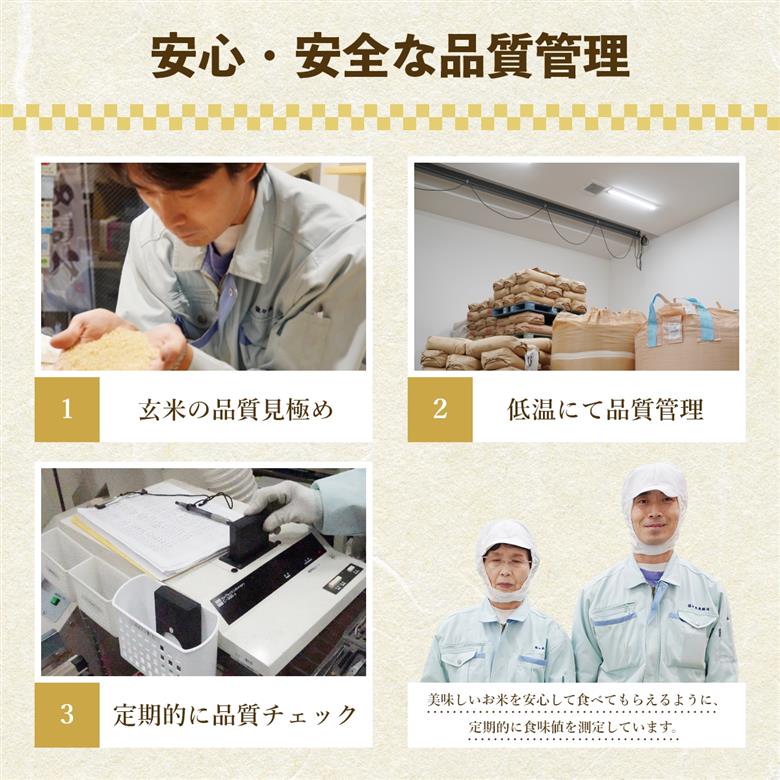 安心・安全な品質管理

1 玄米の品質見極め

2 低温にて品質管理

3 定期的に品質チェック

美味しいお米を安心して食べてもらえるように、定期的に食味値を測定しています。