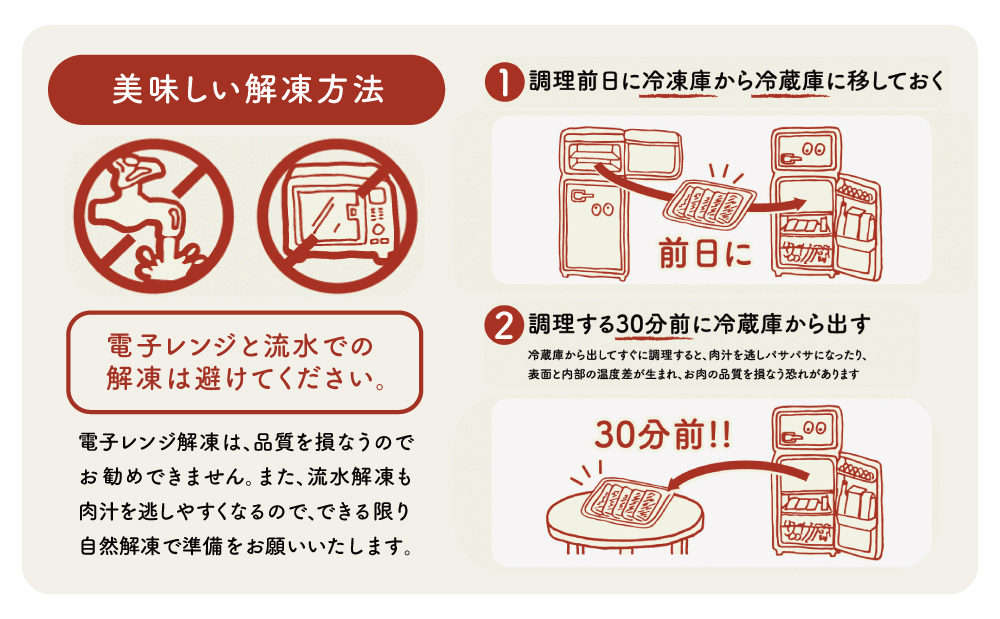 美味しい解凍方法

電子レンジと流水での解凍は避けてください。

電子レンジ解凍は、品質を損なうのでお勧めできません。また、流水解凍も肉汁を逃しやすくなるので、できる限り自然解凍で準備をお願いいたします。

1 調理前日に冷凍庫から冷蔵庫に移しておく

前日に

2 調理する30分前に冷蔵庫から出す

冷蔵庫から出してすぐに調理すると、肉汁を逃しパサパサになったり、表面と内部の温度差が生まれ、お肉の品質を損なう恐れがあります

30分前!!