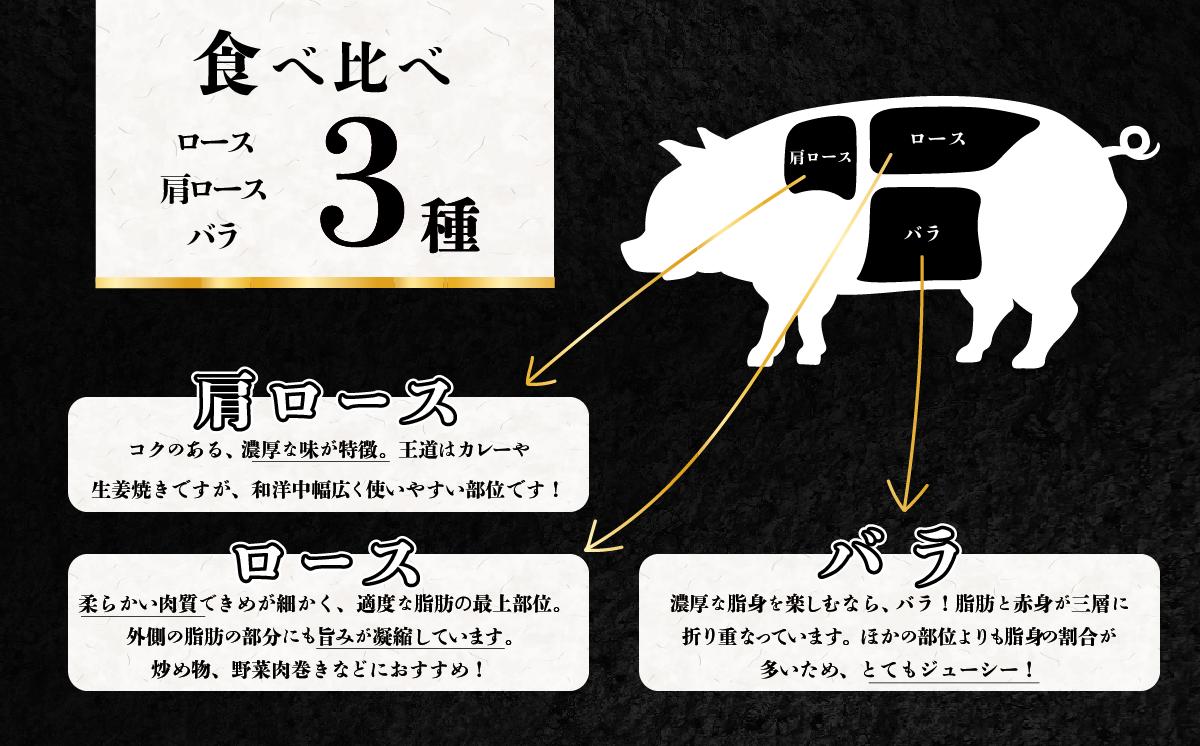 食べ比べ

ロース
肩ロース
バラ

3種

肩ロース
ロース
バラ

肩ロース

コクのある、濃厚な味が特徴。王道はカレーや生姜焼きですが、和洋中幅広く使いやすい部位です！

ロース

柔らかい肉質できめが細かく、適度な脂肪の最上部位。外側の脂肪の部分にも旨みが凝縮しています。炒め物、野菜肉巻きなどにおすすめ！

バラ

濃厚な脂身を楽しむなら、バラ！脂肪と赤身が三層に折り重なっています。ほかの部位よりも脂身の割合が多いため、とてもジューシー！