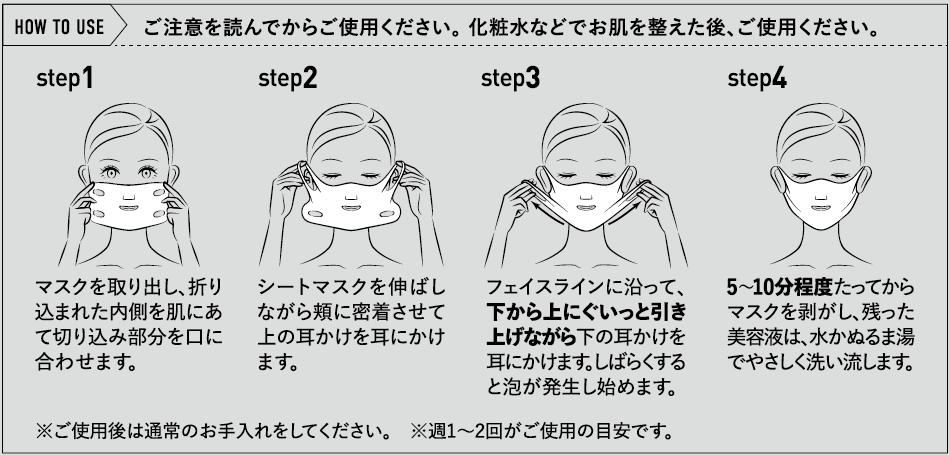 HOW TO USE ご注意を読んでからご使用ください。化粧水などでお肌を整えた後、ご使用ください。

step1

マスクを取り出し、折り込まれた内側を肌にあて切り込み部分を口に合わせます。

step2

シートマスクを伸ばしながら頬に密着させて上の耳かけを耳にかけます。

step3

フェイスラインに沿って、下から上にぐいっと引き上げながら下の耳かけを耳にかけます。しばらくすると泡が発生し始めます。

step4

5~10分程度たってからマスクを剥がし、残った美容液は、水かぬるま湯でやさしく洗い流します。

※ご使用後は通常のお手入れをしてください。 ※週1~2回がご使用の目安です。