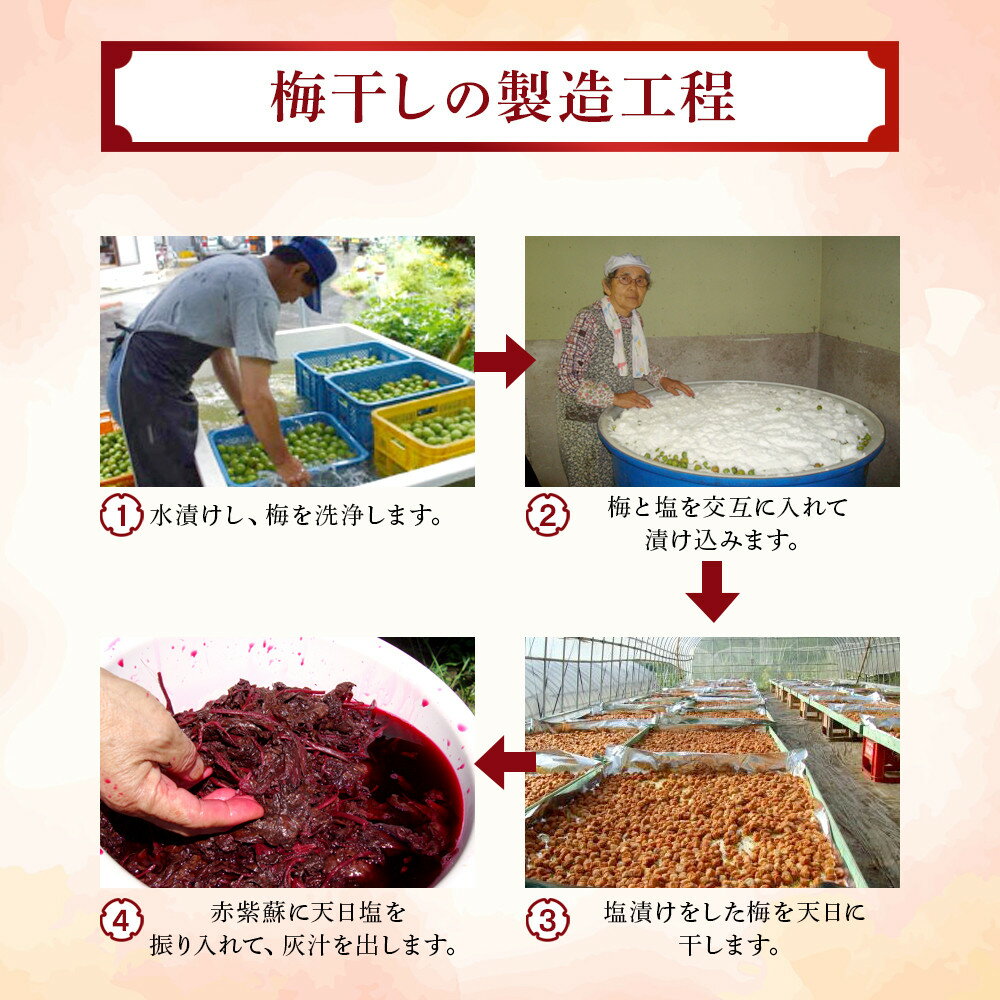 梅干しの製造工程

1 水漬けし、梅を洗浄します。

2 梅と塩を交互に入れて漬け込みます。

3 塩漬けをした梅を天日に干します。

4 赤紫蘇に天日塩を振り入れて、灰汁を出します。