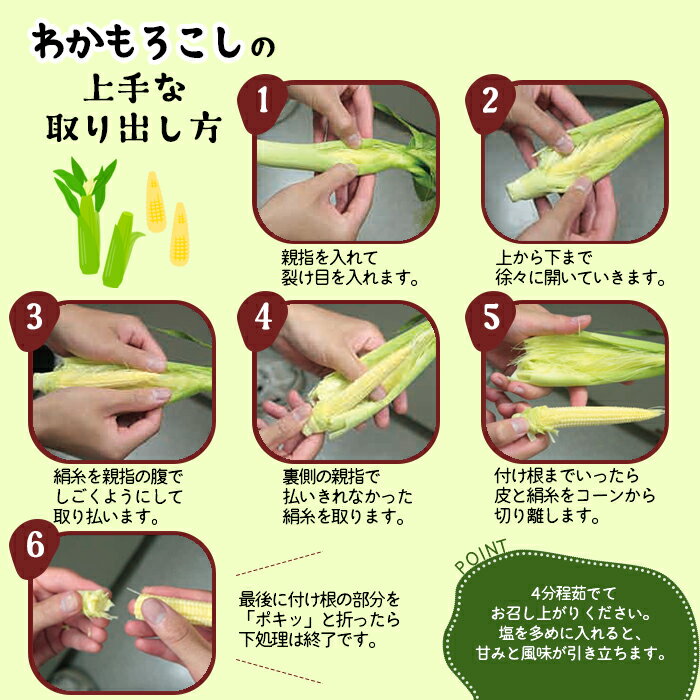 わかもろこしの
上手な
取り出し方

1
親指を入れて
裂け目を入れます。

2
上から下まで
徐々に開いていきます。

3
絹糸を親指の腹で
しごくようにして
取り払います。

4
裏側の親指で
払いきれなかった
絹糸を取ります。

5
付け根までいったら
皮と絹糸をコーンから
切り離します。

6
最後に付け根の部分を
「ポキッ」と折ったら
下処理は終了です。

POINT
4分程茹でて
お召し上がりください。
塩を多めに入れると、
甘みと風味が引き立ちます。