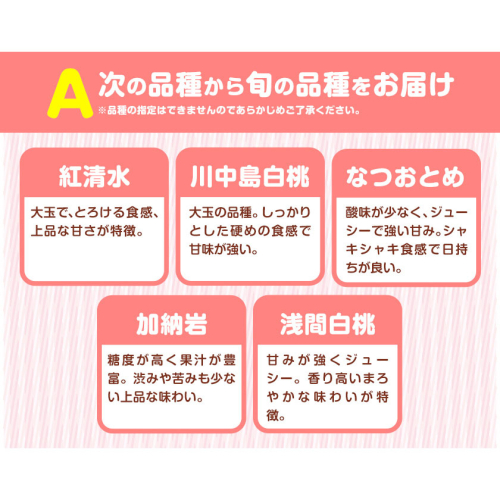 A 次の品種から旬の品種をお届け
※品種の指定はできませんのであらかじめご了承ください。

紅清水

大玉で、とろける食感、上品な甘さが特徴。

川中島白桃

大玉の品種。しっかりとした硬めの食感で甘味が強い。

なつおとめ

酸味が少なく、ジューシーで強い甘み。シャキシャキ食感で日持ちが良い。

加納岩

糖度が高く果汁が豊富。渋みや苦みも少ない上品な味わい。

浅間白桃

甘みが強くジューシー。香り高いまろやかな味わいが特徴。