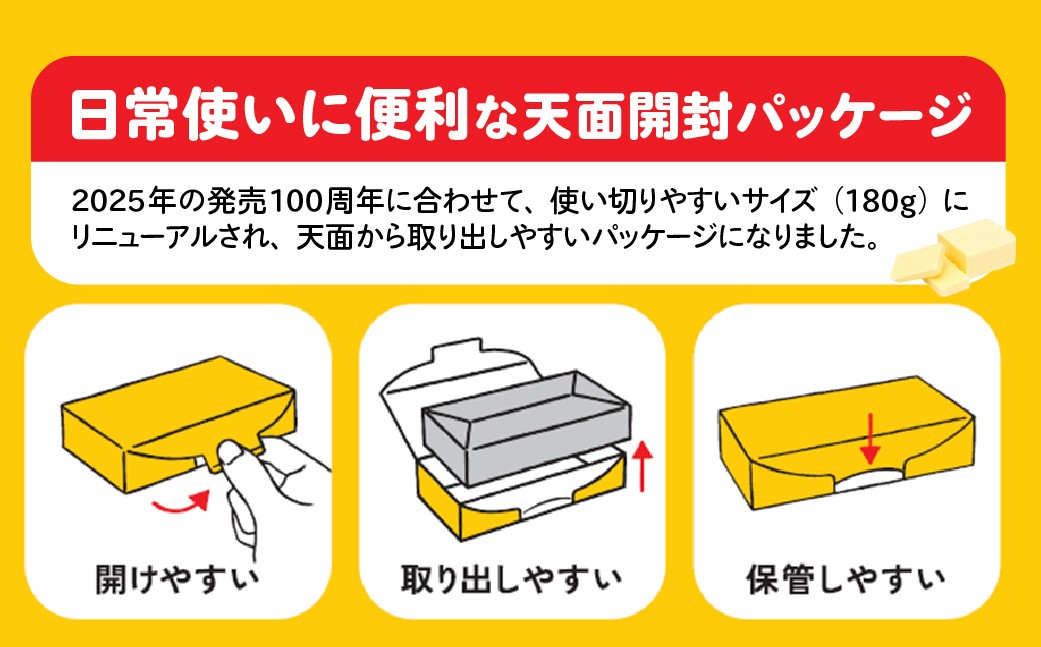 日常使いに便利な天面開封パッケージ

2025年の発売100周年に合わせて、使い切りやすいサイズ（180g）にリニューアルされ、天面から取り出しやすいパッケージになりました。

開けやすい

取り出しやすい

保管しやすい