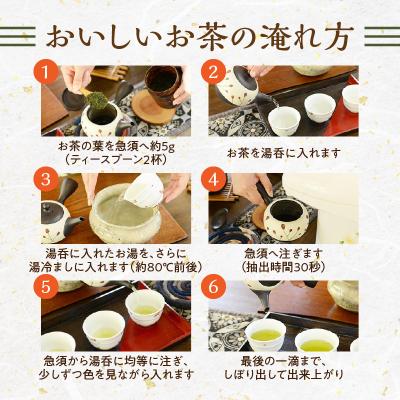 おいしいお茶の淹れ方

1
お茶の葉を急須へ約5g
（ティースプーン2杯）

2
お茶を湯呑に入れます

3
湯呑に入れたお湯を、さらに
湯冷ましに入れます（約80℃前後）

4
急須へ注ぎます
（抽出時間30秒）

5
急須から湯呑に均等に注ぎ、
少しずつ色を見ながら入れます

6
最後の一滴まで、
しぼり出して出来上がり