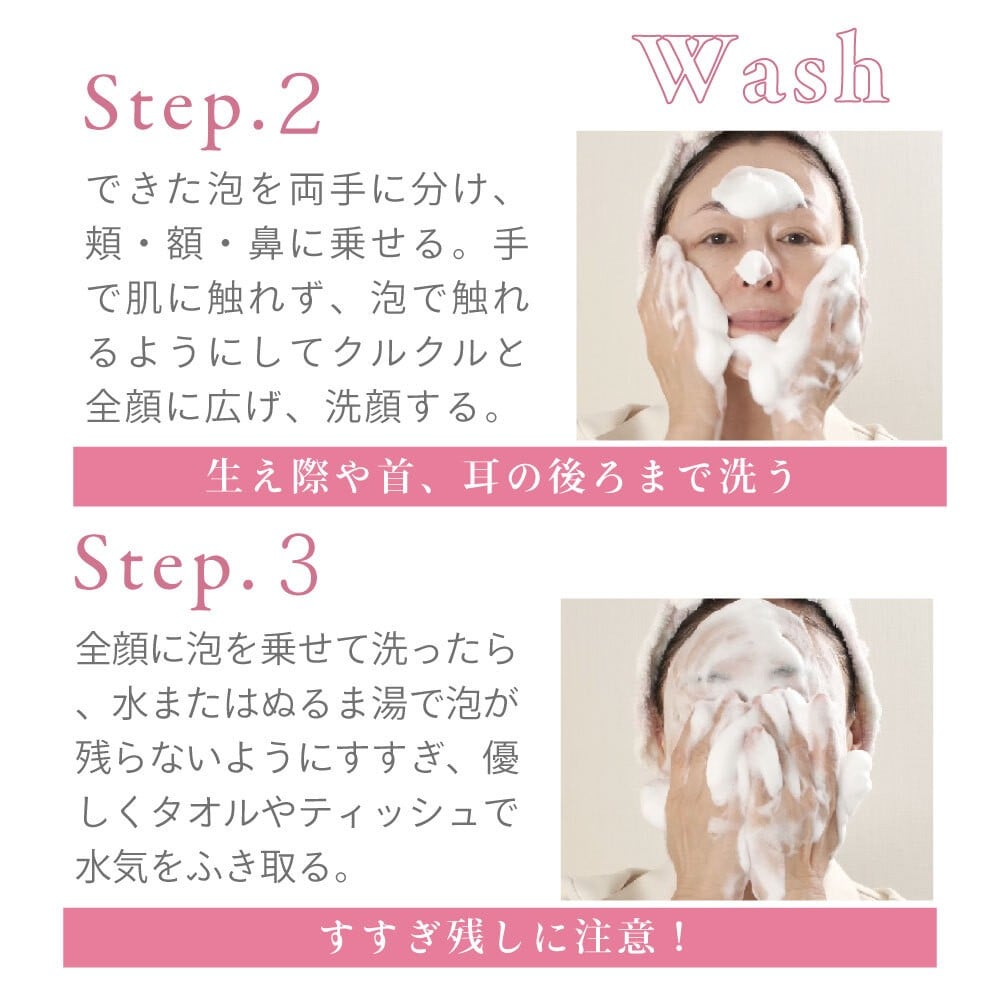 Wash

Step.2

できた泡を両手に分け、頬・額・鼻に乗せる。手で肌に触れず、泡で触れるようにしてクルクルと全顔に広げ、洗顔する。

生え際や首、耳の後ろまで洗う

Step.3

全顔に泡を乗せて洗ったら、水またはぬるま湯で泡が残らないようにすすぎ、優しくタオルやティッシュで水気をふき取る。

すすぎ残しに注意！