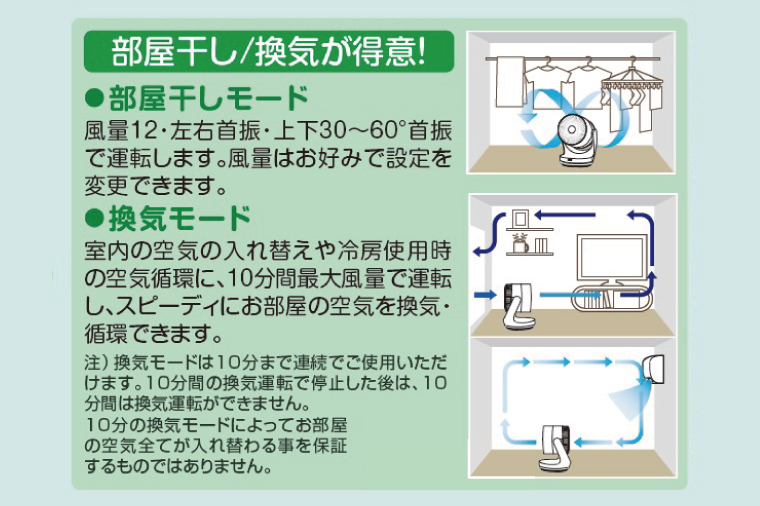 部屋干し/換気が得意!

●部屋干しモード

風量12・左右首振・上下30～60°首振で運転します。風量はお好みで設定を変更できます。

●換気モード

室内の空気の入れ替えや冷房使用時の空気循環に、10分間最大風量で運転し、スピーディにお部屋の空気を換気・循環できます。

注）換気モードは10分まで連続でご使用いただけます。10分間の換気運転で停止した後は、10分間は換気運転ができません。
10分の換気モードによってお部屋の空気全てが入れ替わる事を保証するものではありません。