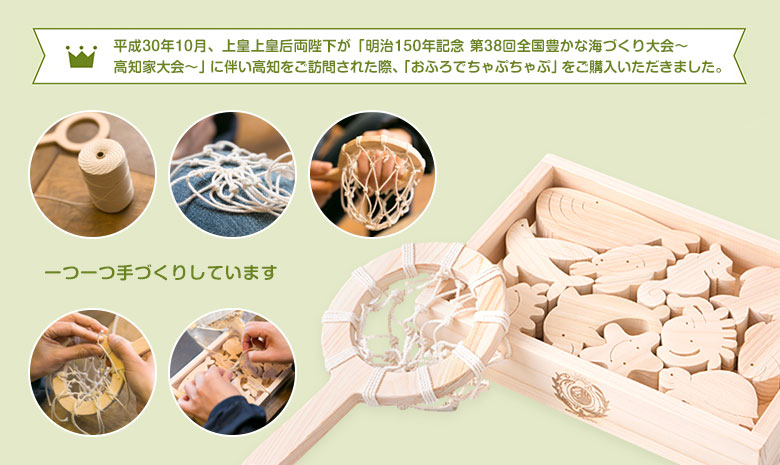 平成30年10月、上皇上皇后両陛下が「明治150年記念 第38回全国豊かな海づくり大会～高知家大会～」に伴い高知をご訪問された際、「おふろでちゃぷちゃぷ」をご購入いただきました。

一つ一つ手づくりしています