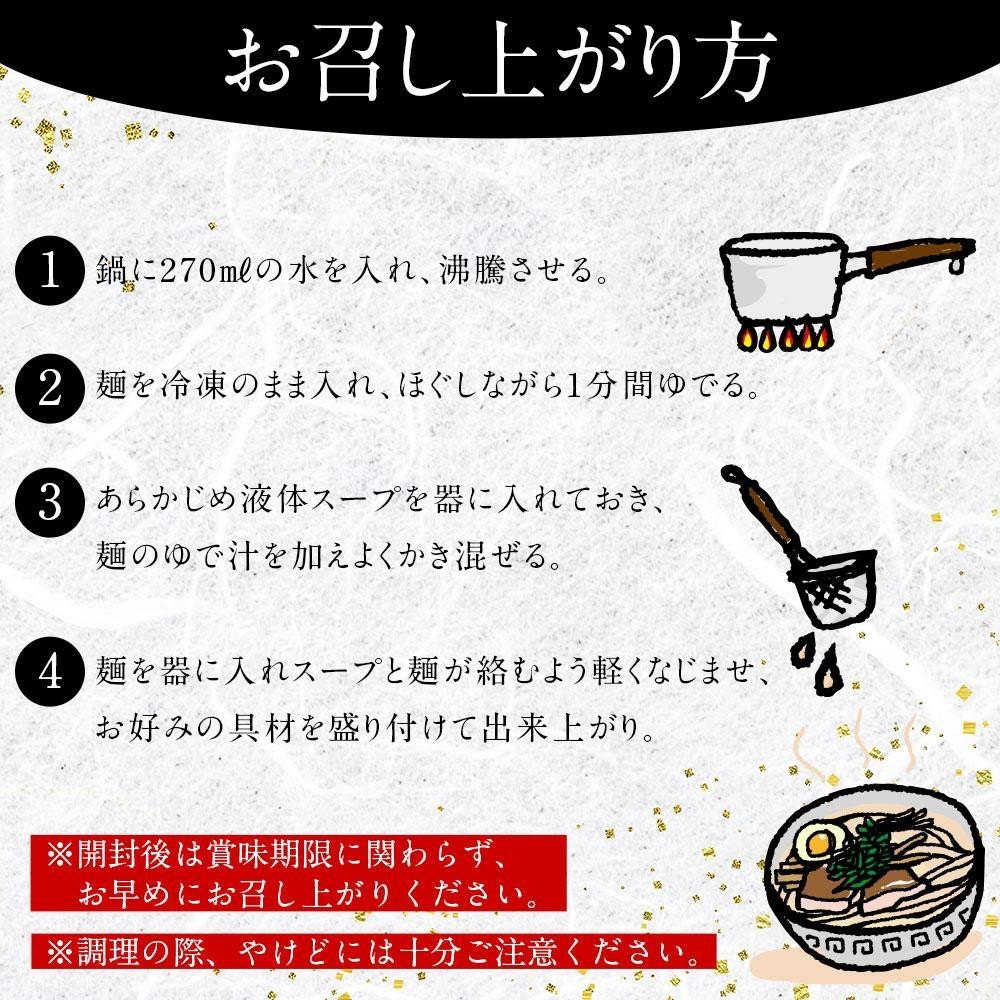 お召し上がり方

1 鍋に270mℓの水を入れ、沸騰させる。

2 麺を冷凍のまま入れ、ほぐしながら1分間ゆでる。

3 あらかじめ液体スープを器に入れておき、麺のゆで汁を加えよくかき混ぜる。

4 麺を器に入れスープと麺が絡むよう軽くなじませ、お好みの具材を盛り付けて出来上がり。

※開封後は賞味期限に関わらず、お早めにお召し上がりください。

※調理の際、やけどには十分ご注意ください。