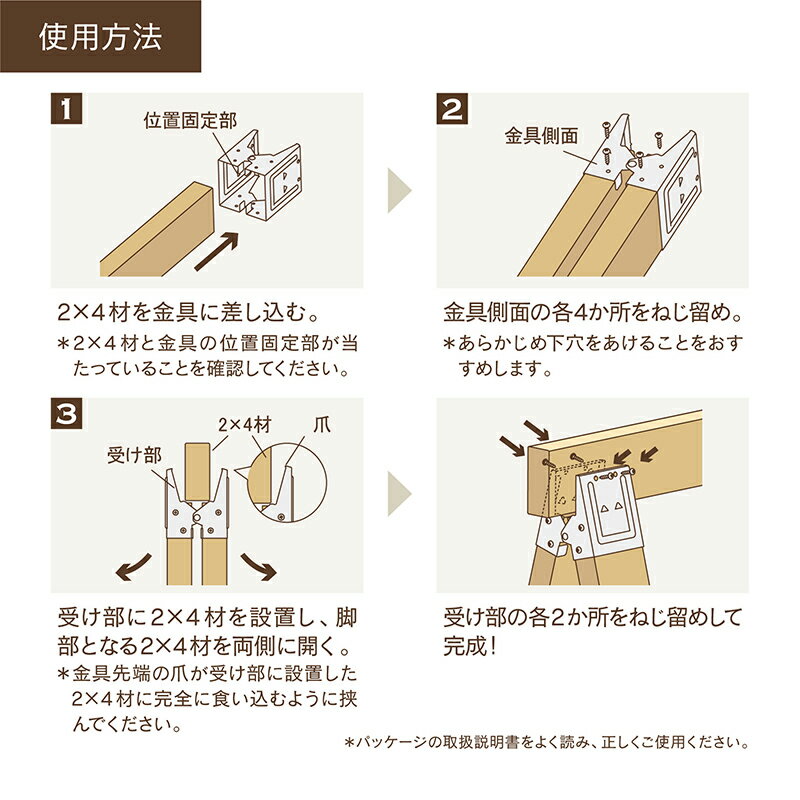 使用方法

1

位置固定部

2×4材を金具に差し込む。
＊2×4材と金具の位置固定部が当たっていることを確認してください。

2

金具側面

金具側面の各4か所をねじ留め。
＊あらかじめ下穴をあけることをおすすめします。

3

受け部

2×4材

爪

受け部に2×4材を設置し、脚部となる2×4材を両側に開く。
＊金具先端の爪が受け部に設置した2×4材に完全に食い込むように挟んでください。

受け部の各2か所をねじ留めして完成！

＊パッケージの取扱説明書をよく読み、正しくご使用ください。