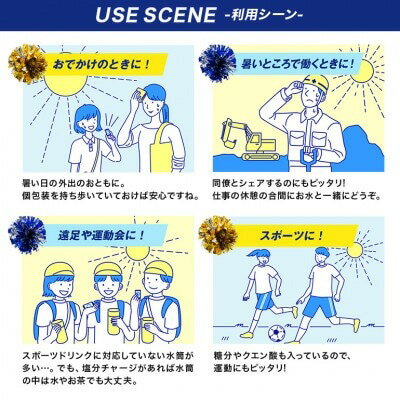 USE SCENE -利用シーン-

おでかけのときに！

暑い日の外出のおともに。
個包装を持ち歩いていておけば安心ですね。

暑いところで働くときに！

同僚とシェアするのにもピッタリ！
仕事の休憩の合間にお水と一緒にどうぞ。

遠足や運動会に！

スポーツドリンクに対応していない水筒が多い…。でも、塩分チャージがあれば水筒の中は水やお茶でも大丈夫。

スポーツに！

糖分やクエン酸も入っているので、運動にもピッタリ！