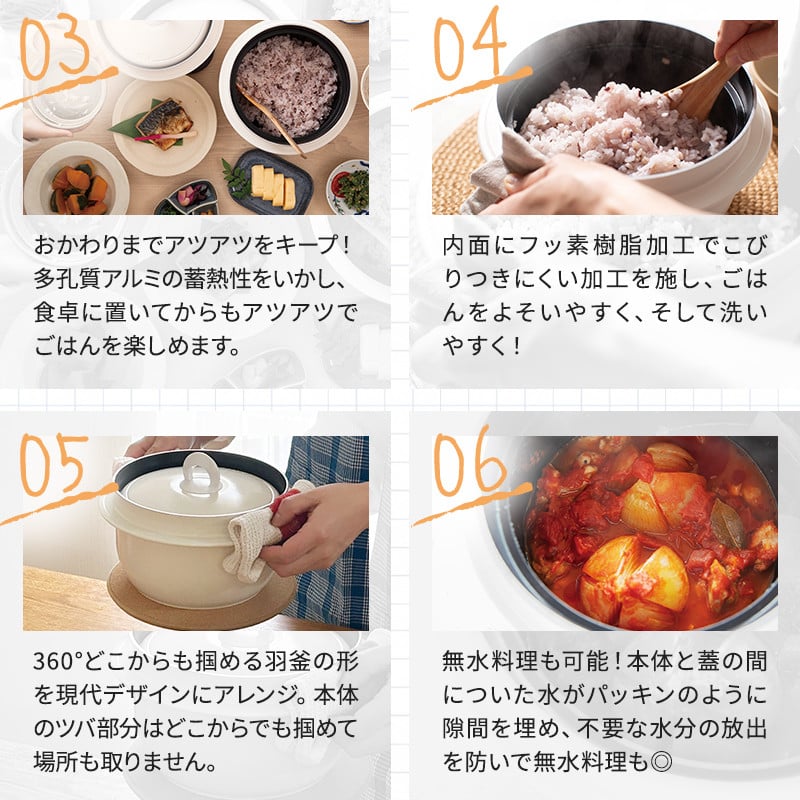 03

おかわりまでアツアツをキープ！多孔質アルミの蓄熱性をいかし、食卓に置いてからもアツアツでごはんを楽しめます。

04

内面にフッ素樹脂加工でこびりつきにくい加工を施し、ごはんをよそいやすく、そして洗いやすく！

05

360°どこからも掴める羽釜の形を現代デザインにアレンジ。本体のツバ部分はどこからでも掴めて場所も取りません。

06

無水料理も可能！本体と蓋の間についた水がパッキンのように隙間を埋め、不要な水分の放出を防いで無水料理も◎