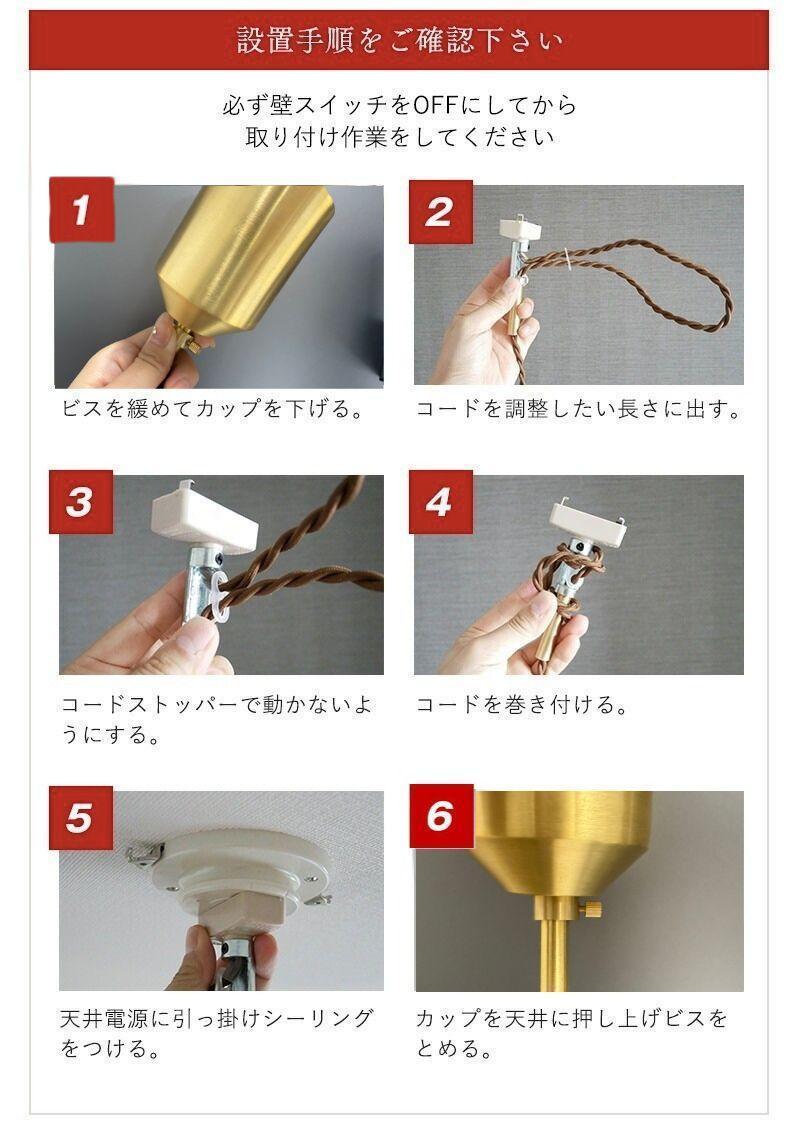 設置手順をご確認下さい

必ず壁スイッチをOFFにしてから
取り付け作業をしてください

1

ビスを緩めてカップを下げる。

2

コードを調整したい長さに出す。

3

コードストッパーで動かないようにする。

4

コードを巻き付ける。

5

天井電源に引っ掛けシーリングをつける。

6

カップを天井に押し上げビスをとめる。