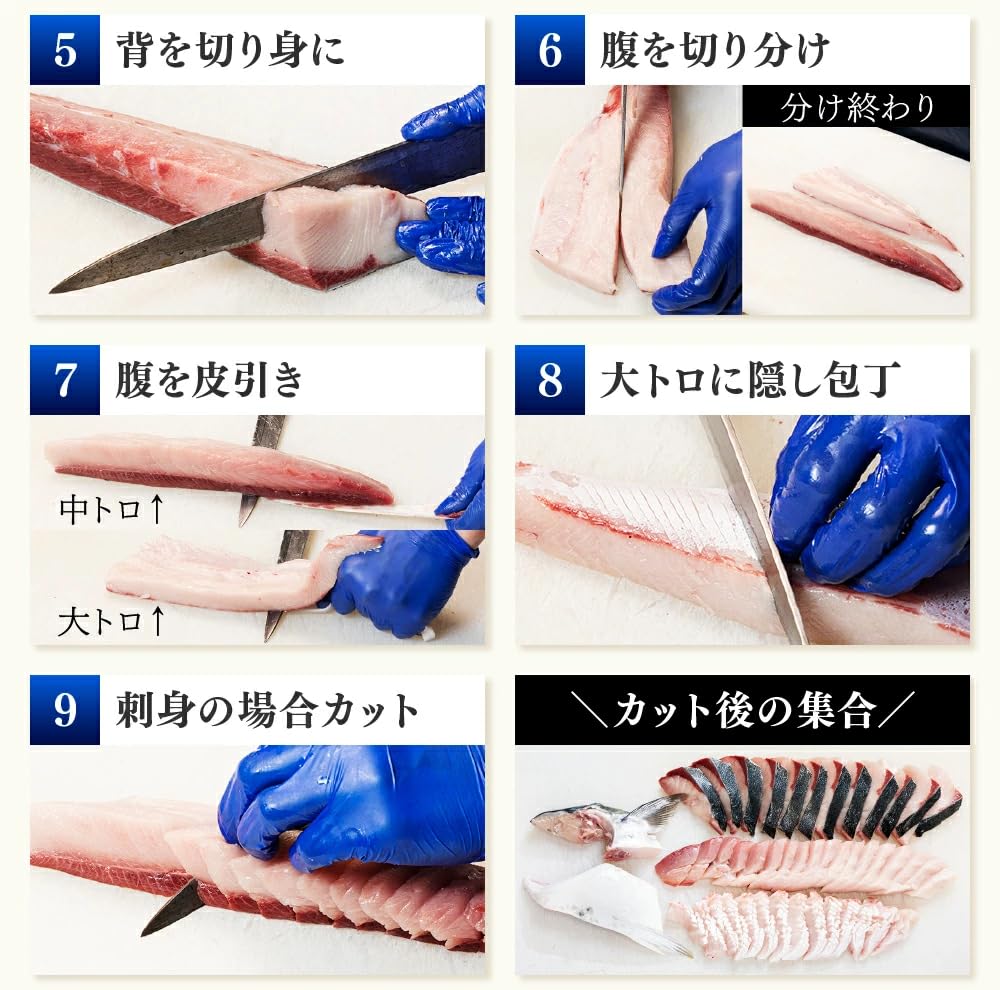 5 背を切り身に

6 腹を切り分け

分け終わり

7 腹を皮引き

中トロ↑

大トロ↑

8 大トロに隠し包丁

9 刺身の場合カット

＼カット後の集合／