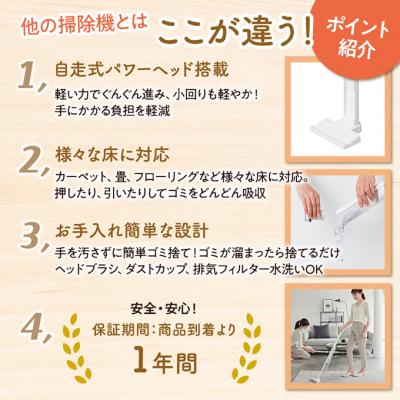 他の掃除機とは ここが違う！

ポイント紹介

1, 自走式パワーヘッド搭載

軽い力でぐんぐん進み、小回りも軽やか！
手にかかる負担を軽減

2, 様々な床に対応

カーペット、畳、フローリングなど様々な床に対応。
押したり、引いたりしてゴミをどんどん吸収

3, お手入れ簡単な設計

手を汚さずに簡単ゴミ捨て！ゴミが溜まったら捨てるだけ
ヘッドブラシ、ダストカップ、排気フィルター水洗いOK

4, 安全・安心！
保証期間：商品到着より
1年間