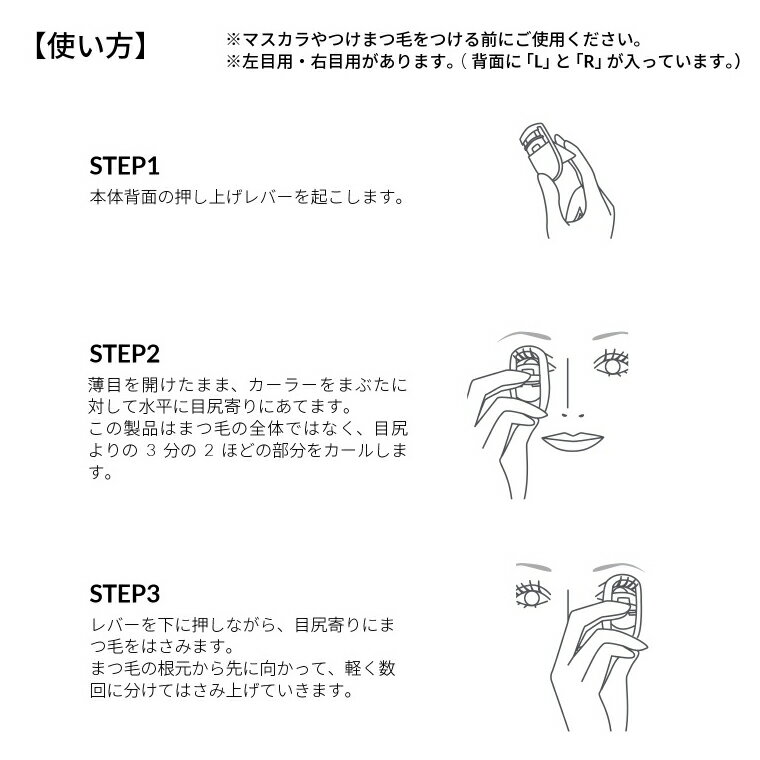 【使い方】

※マスカラやつけまつ毛をつける前にご使用ください。
※左目用・右目用があります。( 背面に「L」と「R」が入っています。)

STEP1

本体背面の押し上げレバーを起こします。

STEP2

薄目を開けたまま、カーラーをまぶたに対して水平に目尻寄りにあてます。
この製品はまつ毛の全体ではなく、目尻よりの 3 分の 2 ほどの部分をカールします。

STEP3

レバーを下に押しながら、目尻寄りにまつ毛をはさみます。
まつ毛の根元から先に向かって、軽く数回に分けてはさみ上げていきます。