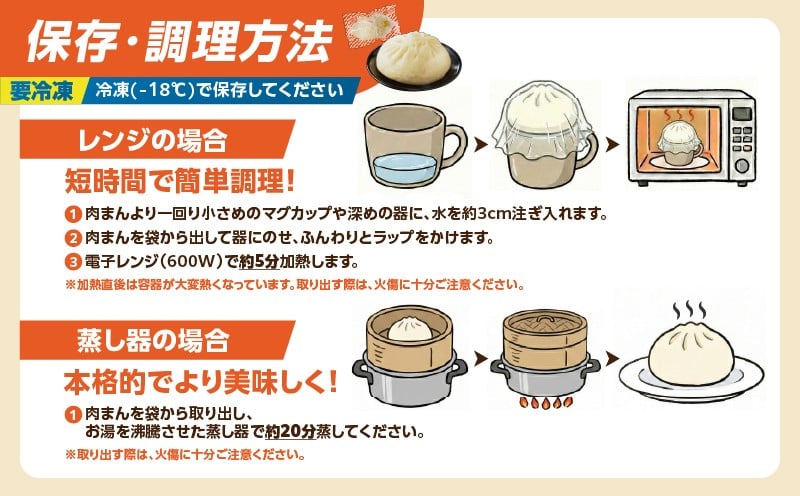 保存・調理方法

要冷凍 冷凍(-18℃)で保存してください

レンジの場合

短時間で簡単調理!

1 肉まんより一回り小さめのマグカップや深めの器に、水を約3cm注ぎ入れます。

2 肉まんを袋から出して器にのせ、ふんわりとラップをかけます。

3 電子レンジ(600W)で約5分加熱します。

※加熱直後は容器が大変熱くなっています。取り出す際は、火傷に十分ご注意ください。

蒸し器の場合

本格的でより美味しく!

1 肉まんを袋から取り出し、お湯を沸騰させた蒸し器で約20分蒸してください。

※取り出す際は、火傷に十分ご注意ください。