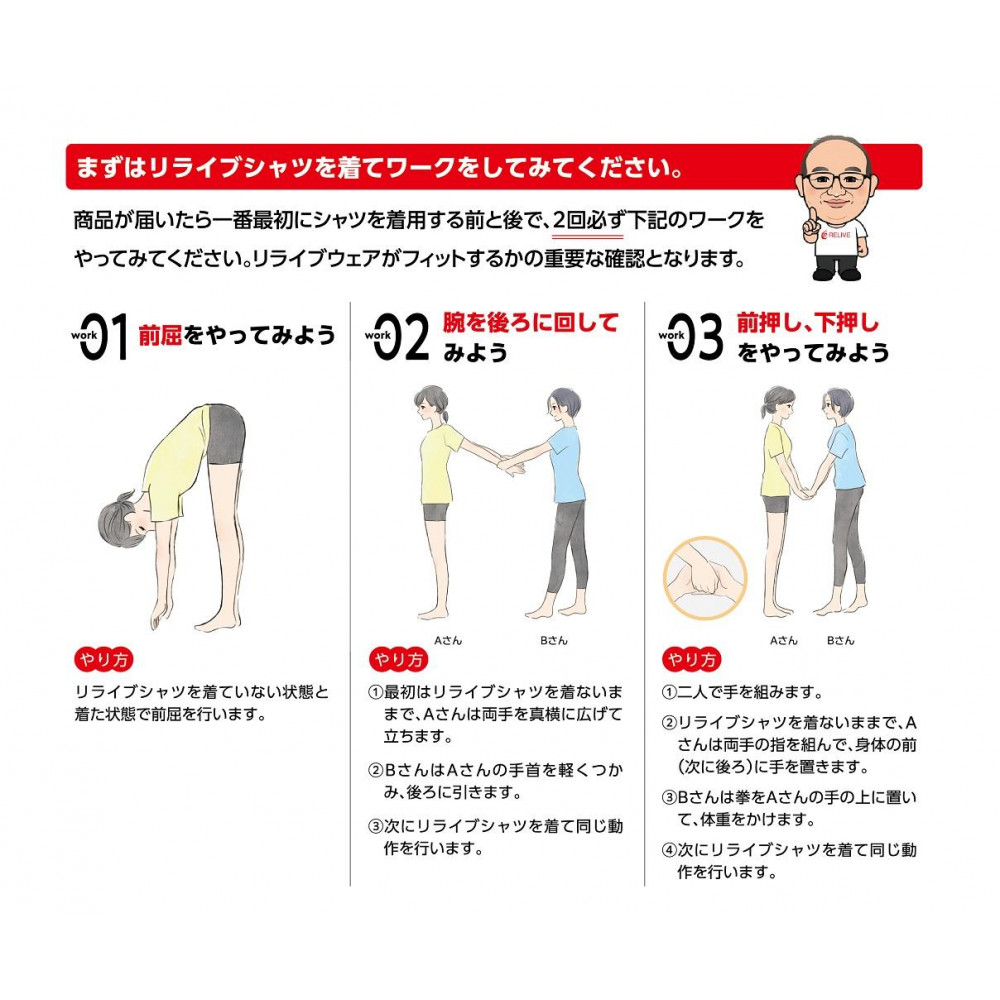 まずはリライブシャツを着てワークをしてみてください。

RELIVE

商品が届いたら一番最初にシャツを着用する前と後で、2回必ず下記のワークをやってみてください。リライブウェアがフィットするかの重要な確認となります。

work 01 前屈をやってみよう

やり方

リライブシャツを着ていない状態と着た状態で前屈を行います。

work 02 腕を後ろに回してみよう

Aさん Bさん

やり方

①最初はリライブシャツを着ないままで、Aさんは両手を真横に広げて立ちます。

②BさんはAさんの手首を軽くつかみ、後ろに引きます。

③次にリライブシャツを着て同じ動作を行います。

work 03 前押し、下押しをやってみよう

Aさん Bさん

やり方

①二人で手を組みます。

②リライブシャツを着ないままで、Aさんは両手の指を組んで、身体の前(次に後ろ)に手を置きます。

③Bさんは拳をAさんの手の上に置いて、体重をかけます。

④次にリライブシャツを着て同じ動作を行います。