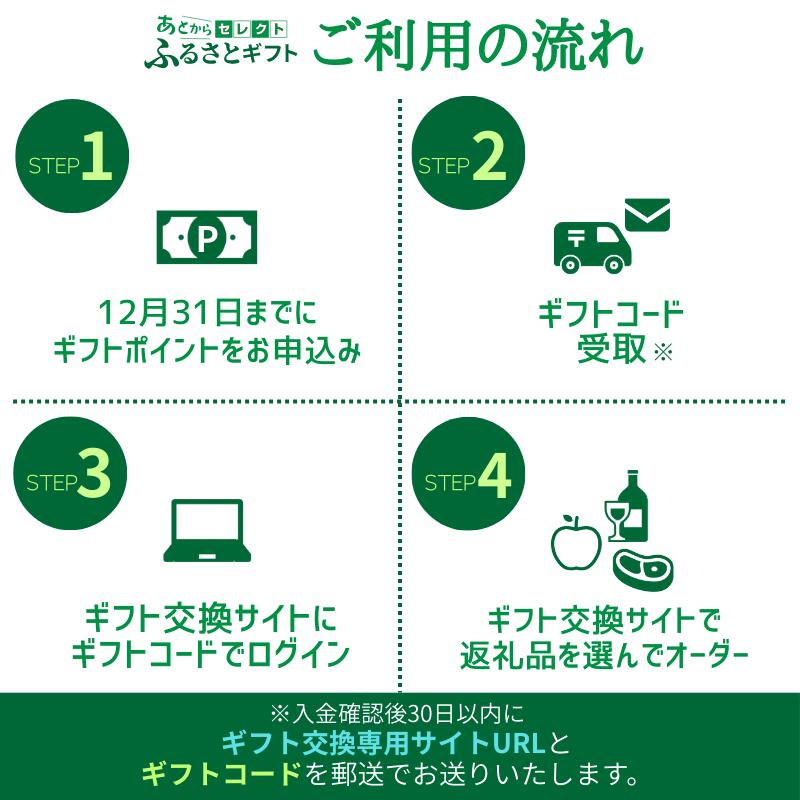 あとからセレクト
ふるさとギフト ご利用の流れ

STEP 1

P

12月31日までに
ギフトポイントをお申込み

STEP 2

ギフトコード
受取 ※

STEP 3

ギフト交換サイトに
ギフトコードでログイン

STEP 4

ギフト交換サイトで
返礼品を選んでオーダー

※入金確認後30日以内に
ギフト交換専用サイトURLと
ギフトコードを郵送でお送りいたします。