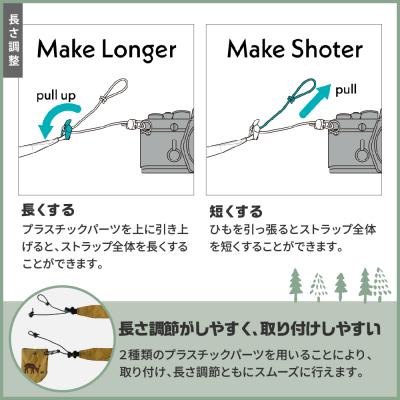 長さ調整

Make Longer

pull up

長くする
プラスチックパーツを上に引き上げると、ストラップ全体を長くすることができます。

Make Shoter

pull

短くする
ひもを引っ張るとストラップ全体を短くすることができます。

長さ調節がしやすく、取り付けしやすい
2種類のプラスチックパーツを用いることにより、取り付け、長さ調節ともにスムーズに行えます。