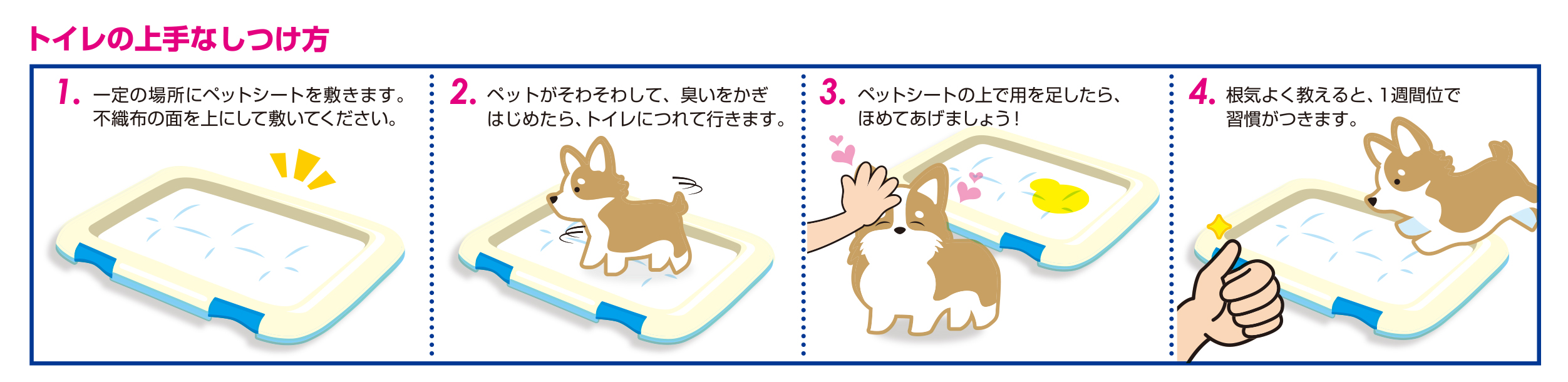 トイレの上手なしつけ方

1. 一定の場所にペットシートを敷きます。不織布の面を上にして敷いてください。

2. ペットがそわそわして、臭いをかぎはじめたら、トイレにつれて行きます。

3. ペットシートの上で用を足したら、ほめてあげましょう！

4. 根気よく教えると、1週間位で習慣がつきます。