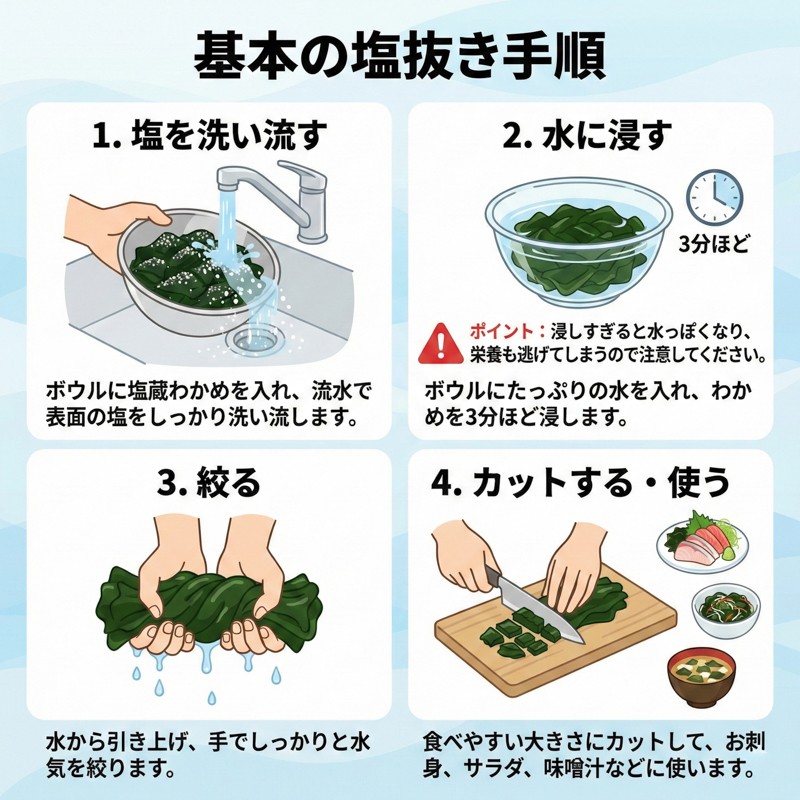 基本の塩抜き手順

1. 塩を洗い流す

ボウルに塩蔵わかめを入れ、流水で表面の塩をしっかり洗い流します。

2. 水に浸す

3分ほど

ポイント：浸しすぎると水っぽくなり、栄養も逃げてしまうので注意してください。

ボウルにたっぷりの水を入れ、わかめを3分ほど浸します。

3. 絞る

水から引き上げ、手でしっかりと水気を絞ります。

4. カットする・使う

食べやすい大きさにカットして、お刺身、サラダ、味噌汁などに使います。