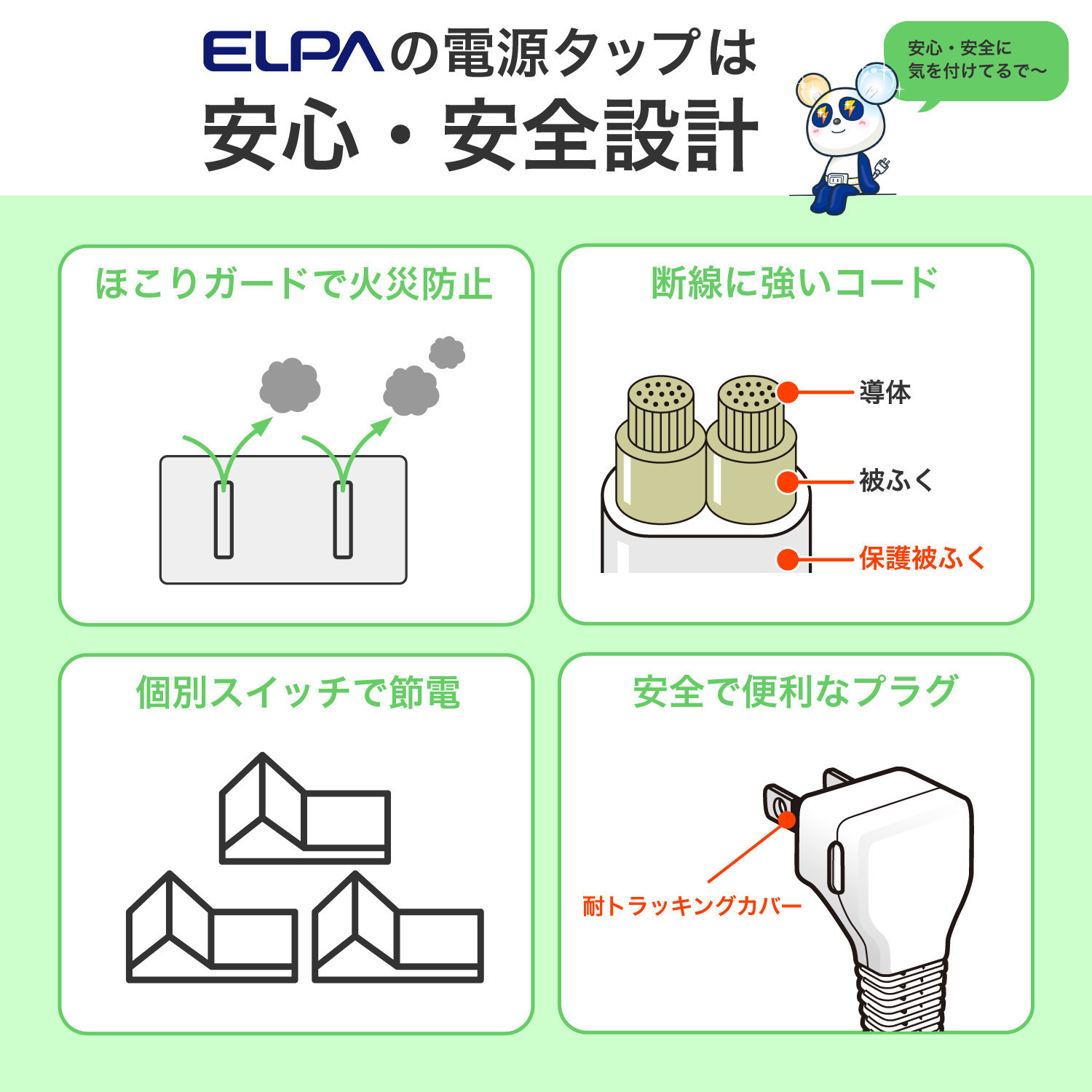 ELPAの電源タップは
安心・安全設計

安心・安全に
気を付けてるで〜

ほこりガードで火災防止

断線に強いコード

導体

被ふく

保護被ふく

個別スイッチで節電

安全で便利なプラグ

耐トラッキングカバー