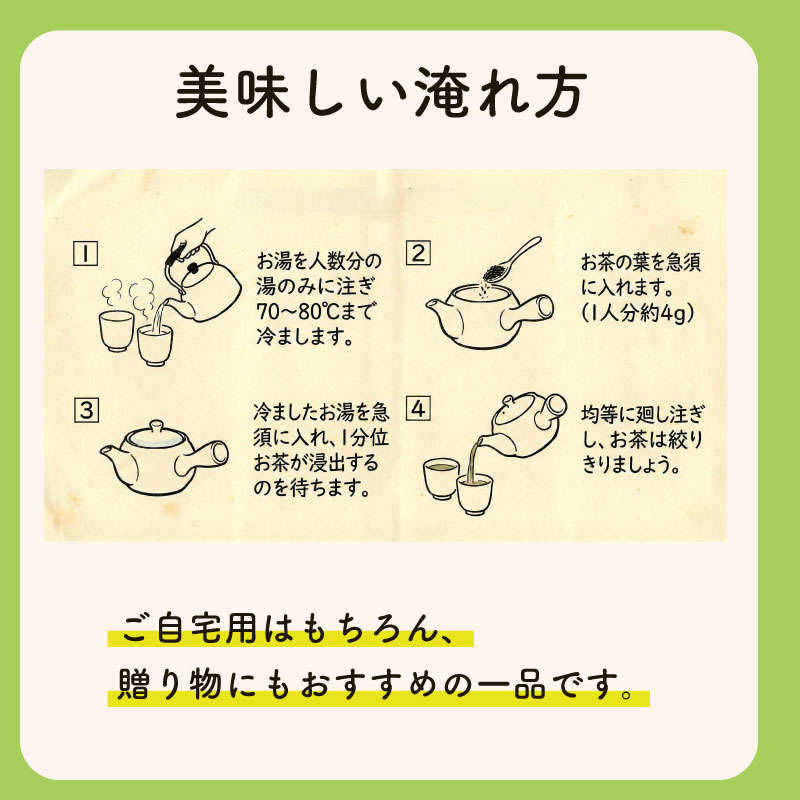 美味しい淹れ方

1 お湯を人数分の湯のみに注ぎ70～80℃まで冷まします。

2 お茶の葉を急須に入れます。（1人分約4g）

3 冷ましたお湯を急須に入れ、1分位お茶が浸出するのを待ちます。

4 均等に廻し注ぎし、お茶は絞りきりましょう。

ご自宅用はもちろん、
贈り物にもおすすめの一品です。