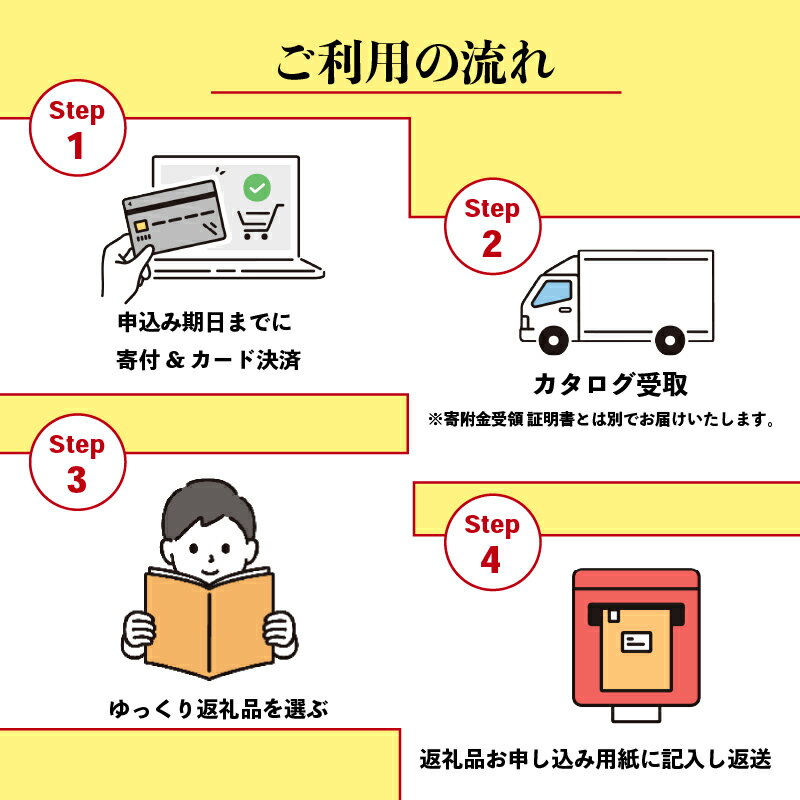 ご利用の流れ

Step
1

申込み期日までに
寄付 & カード決済

Step
2

カタログ受取
※寄附金受領 証明書とは別でお届けいたします。

Step
3

ゆっくり返礼品を選ぶ

Step
4

返礼品お申し込み用紙に記入し返送