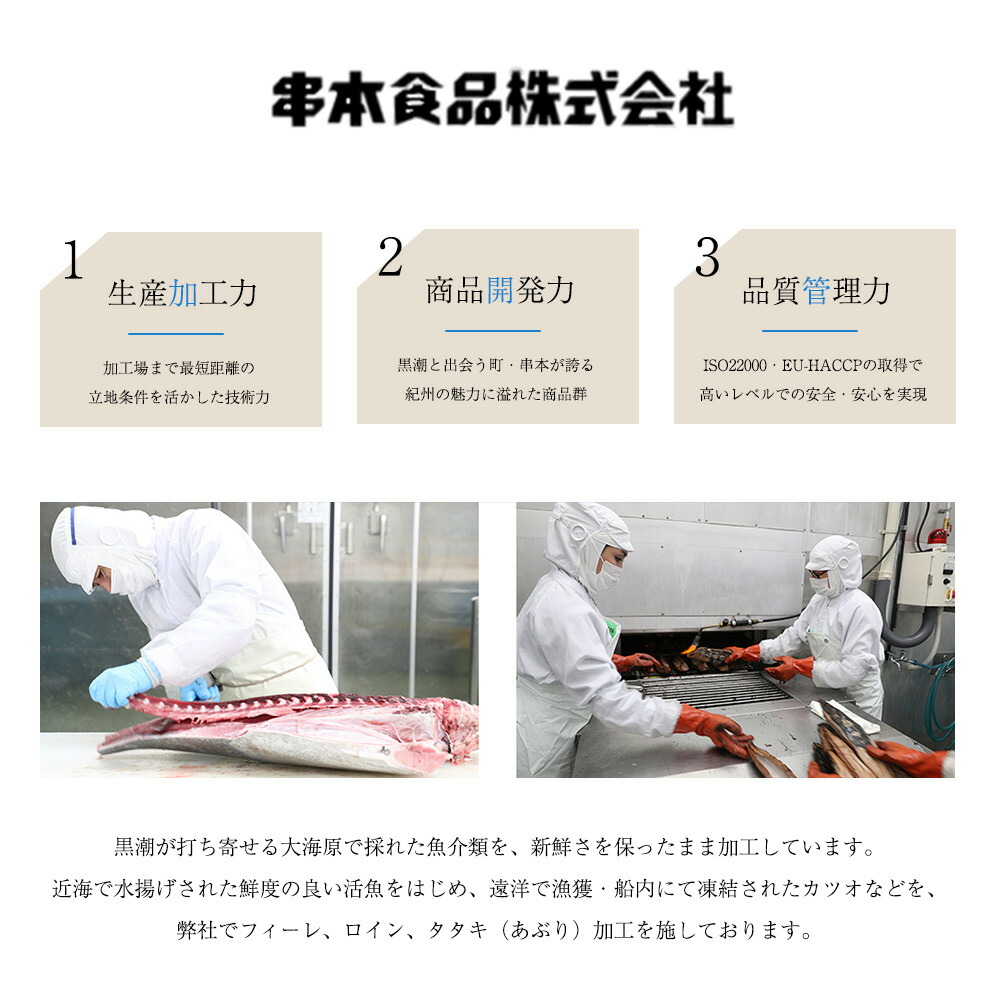 串本食品株式会社

1
生産加工力
加工場まで最短距離の
立地条件を活かした技術力

2
商品開発力
黒潮と出会う町・串本が誇る
紀州の魅力に溢れた商品群

3
品質管理力
ISO22000・EU-HACCPの取得で
高いレベルでの安全・安心を実現

黒潮が打ち寄せる大海原で採れた魚介類を、新鮮さを保ったまま加工しています。
近海で水揚げされた鮮度の良い活魚をはじめ、遠洋で漁獲・船内にて凍結されたカツオなどを、
弊社でフィーレ、ロイン、タタキ（あぶり）加工を施しております。