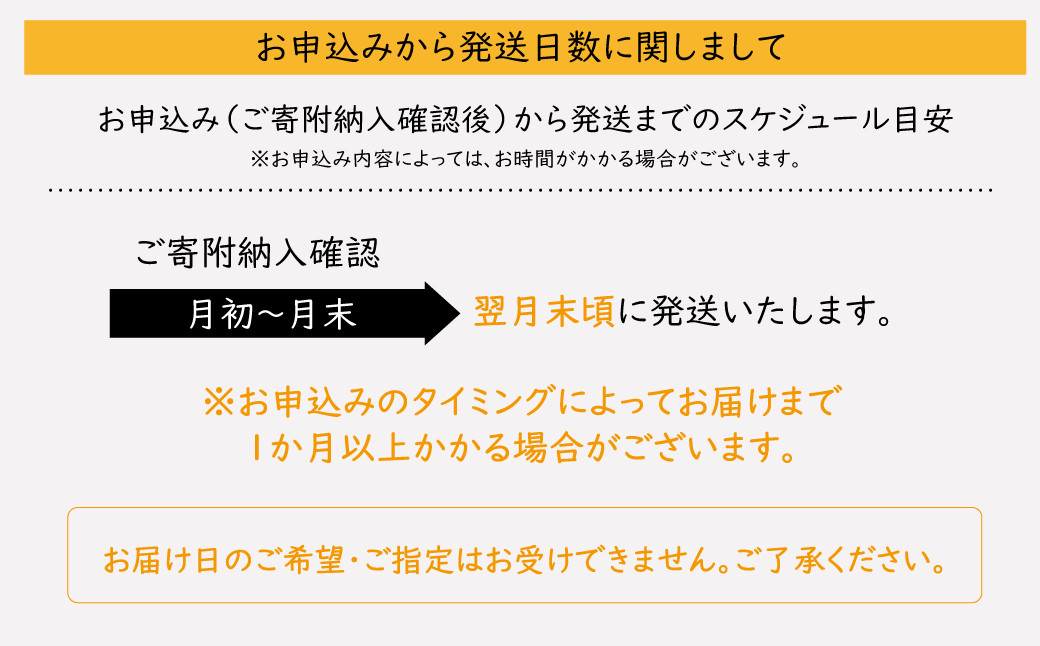 お申込みから発送日数に関しまして

お申込み（ご寄附納入確認後）から発送までのスケジュール目安
※お申込み内容によっては、お時間がかかる場合がございます。

ご寄附納入確認

月初～月末

翌月末頃に発送いたします。

※お申込みのタイミングによってお届けまで
1か月以上かかる場合がございます。

お届け日のご希望・ご指定はお受けできません。ご了承ください。