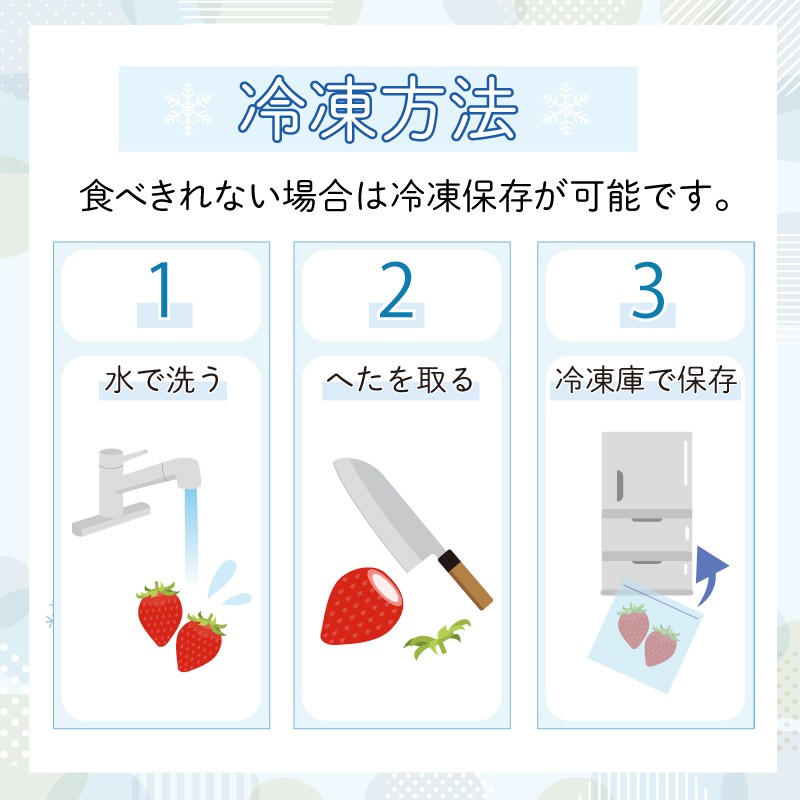 冷凍方法

食べきれない場合は冷凍保存が可能です。

1

水で洗う

2

へたを取る

3

冷凍庫で保存