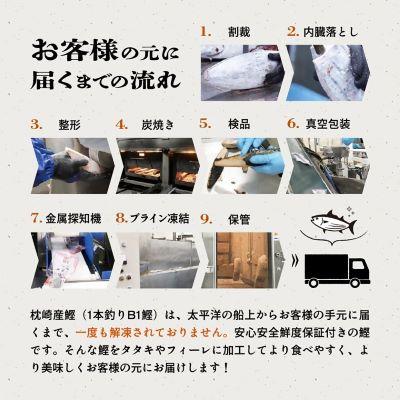 お客様の元に届くまでの流れ

1. 割裁

2. 内臓落とし

3. 整形

4. 炭焼き

5. 検品

6. 真空包装

7. 金属探知機

8. ブライン凍結

9. 保管

枕崎産鰹（1本釣りB1鰹）は、太平洋の船上からお客様の手元に届くまで、一度も解凍されておりません。安心安全鮮度保証付きの鰹です。そんな鰹をタタキやフィーレに加工してより食べやすく、より美味しくお客様の元にお届けします！