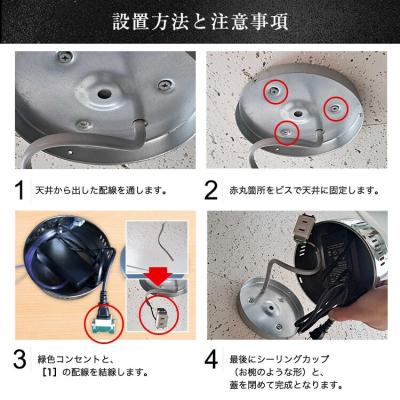 設置方法と注意事項

1 天井から出した配線を通します。

2 赤丸箇所をビスで天井に固定します。

3 緑色コンセントと、【1】の配線を結線します。

4 最後にシーリングカップ（お椀のような形）と、蓋を閉めて完成となります。