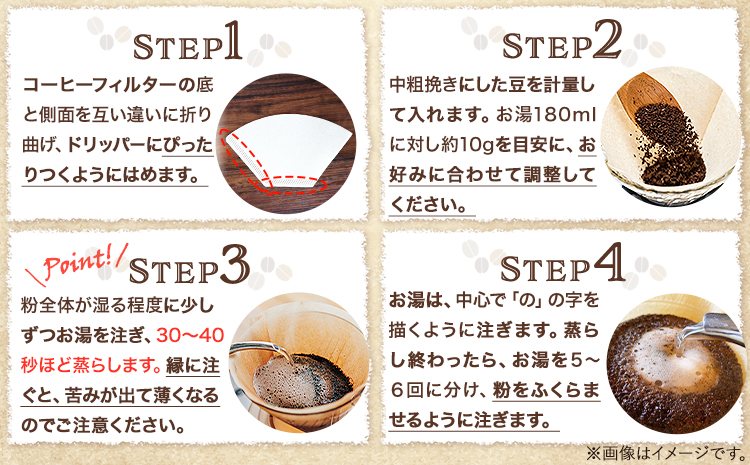 STEP1

コーヒーフィルターの底と側面を互い違いに折り曲げ、ドリッパーにぴったりつくようにはめます。

STEP2

中粗挽きにした豆を計量して入れます。お湯180mlに対し約10gを目安に、お好みに合わせて調整してください。

Point!

STEP3

粉全体が湿る程度に少しずつお湯を注ぎ、30～40秒ほど蒸らします。縁に注ぐと、苦みが出て薄くなるのでご注意ください。

STEP4

お湯は、中心で「の」の字を描くように注ぎます。蒸らし終わったら、お湯を5～6回に分け、粉をふくらませるように注ぎます。

※画像はイメージです。