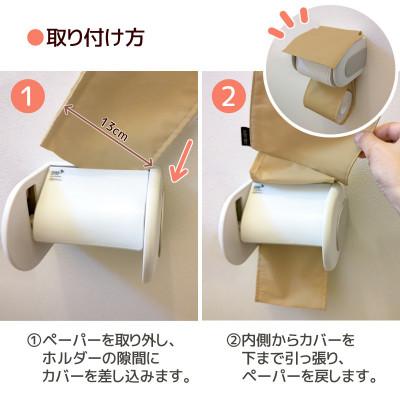 ●取り付け方

1

13cm

2

①ペーパーを取り外し、ホルダーの隙間にカバーを差し込みます。

②内側からカバーを下まで引っ張り、ペーパーを戻します。