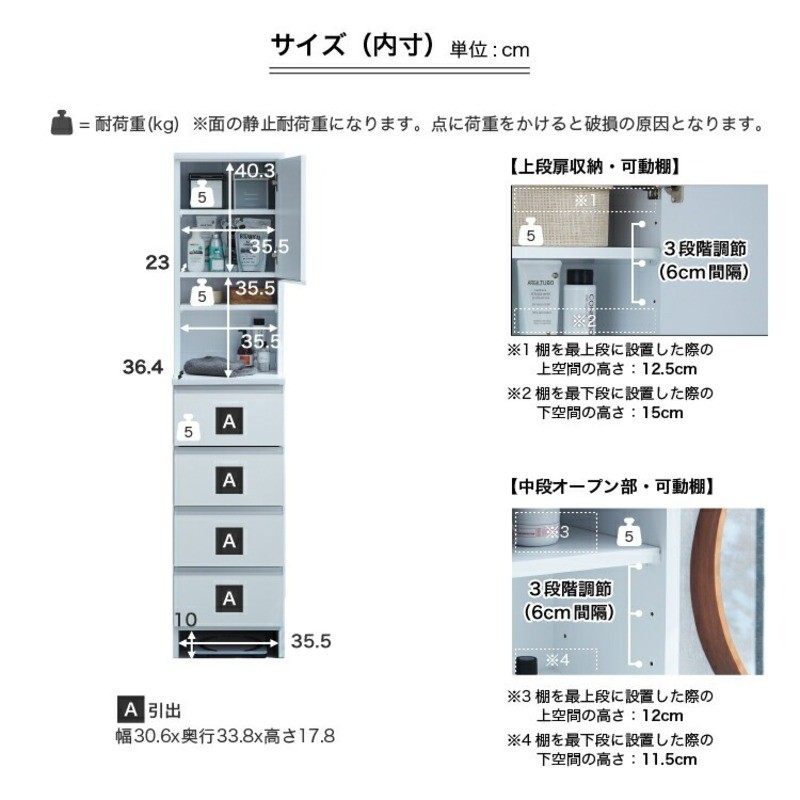 サイズ（内寸）単位：cm

= 耐荷重(kg) ※面の静止耐荷重になります。点に荷重をかけると破損の原因となります。

40.3
5
35.5
23
5
35.5
35.5
36.4
5
A
A
A
A
10
35.5

A 引出
幅30.6x奥行33.8x高さ17.8

【上段扉収納・可動棚】
※1
5
3段階調節
(6cm間隔)
※2
※1 棚を最上段に設置した際の上空間の高さ：12.5cm
※2 棚を最下段に設置した際の下空間の高さ：15cm

【中段オープン部・可動棚】
※3
5
3段階調節
(6cm間隔)
※4
※3 棚を最上段に設置した際の上空間の高さ：12cm
※4 棚を最下段に設置した際の下空間の高さ：11.5cm