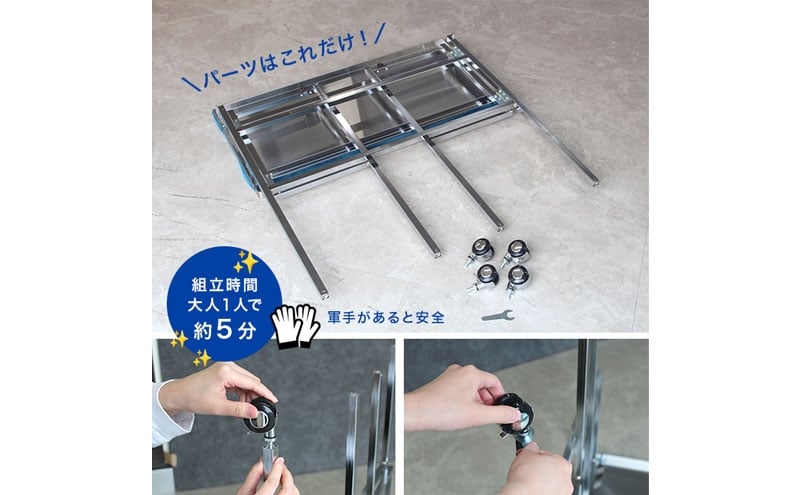 ＼パーツはこれだけ！／

組立時間
大人1人で
約5分

軍手があると安全