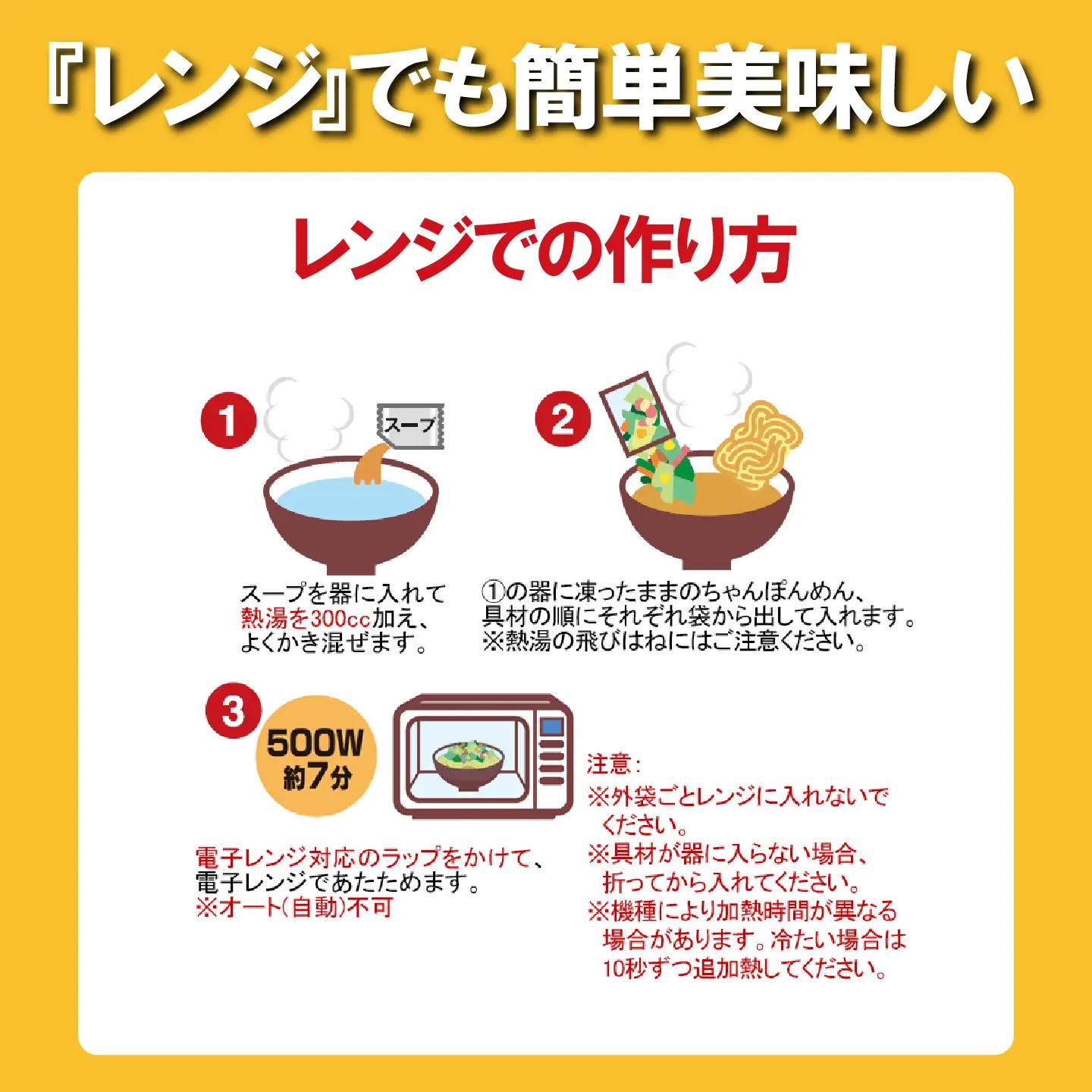 『レンジ』でも簡単美味しい

レンジでの作り方

1

スープ

スープを器に入れて熱湯を300cc加え、よくかき混ぜます。

2

①の器に凍ったままのちゃんぽんめん、具材の順にそれぞれ袋から出して入れます。
※熱湯の飛びはねにはご注意ください。

3

500W 約7分

電子レンジ対応のラップをかけて、電子レンジであたためます。
※オート(自動)不可

注意：
※外袋ごとレンジに入れないでください。
※具材が器に入らない場合、折ってから入れてください。
※機種により加熱時間が異なる場合があります。冷たい場合は10秒ずつ追加熱してください。