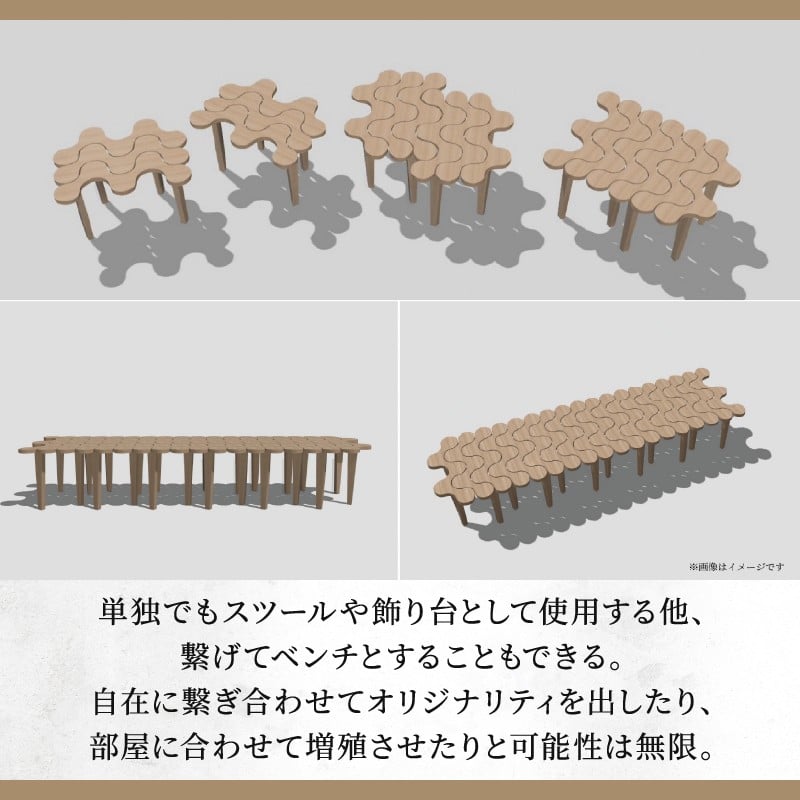 ※画像はイメージです

単独でもスツールや飾り台として使用する他、
繋げてベンチとすることもできる。
自在に繋ぎ合わせてオリジナリティを出したり、
部屋に合わせて増殖させたりと可能性は無限。