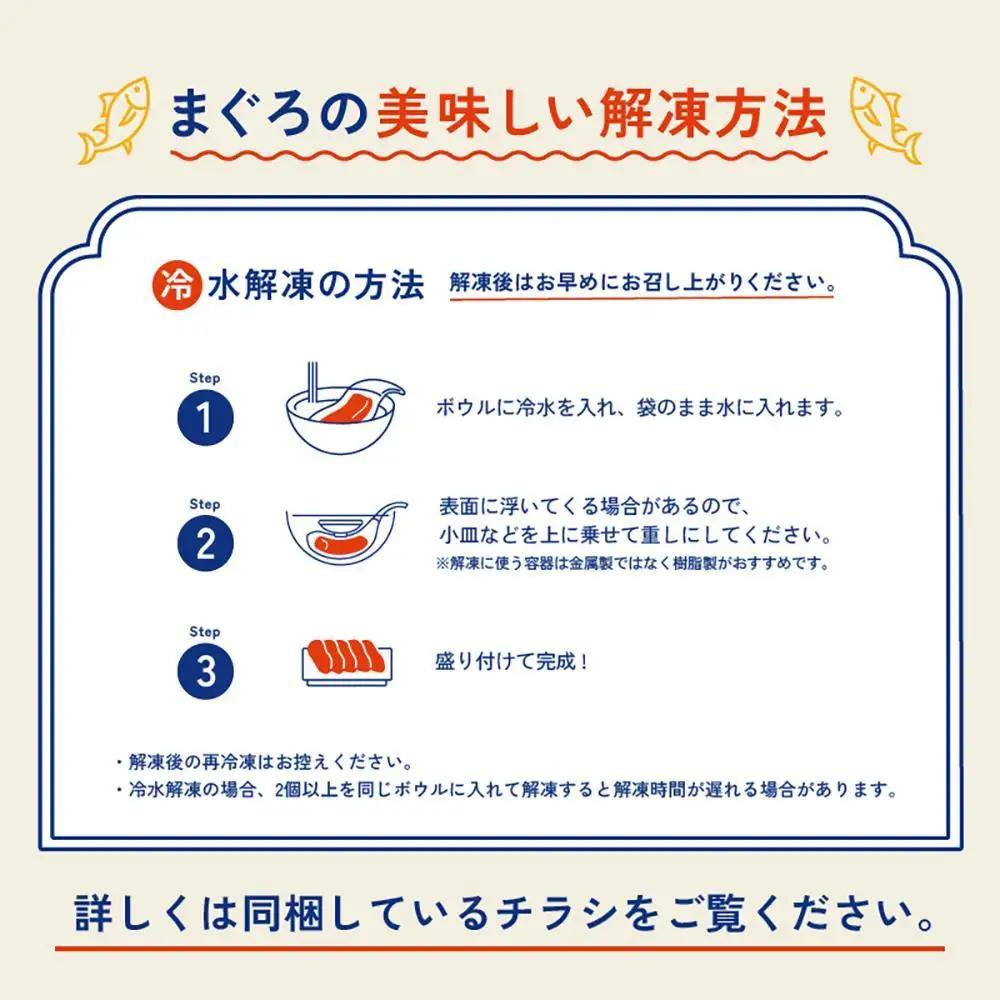 まぐろの美味しい解凍方法

冷水解凍の方法　解凍後はお早めにお召し上がりください。

Step 1
ボウルに冷水を入れ、袋のまま水に入れます。

Step 2
表面に浮いてくる場合があるので、小皿などを上に乗せて重しにしてください。
※解凍に使う容器は金属製ではなく樹脂製がおすすめです。

Step 3
盛り付けて完成！

・解凍後の再冷凍はお控えください。
・冷水解凍の場合、2個以上を同じボウルに入れて解凍すると解凍時間が遅れる場合があります。

詳しくは同梱しているチラシをご覧ください。