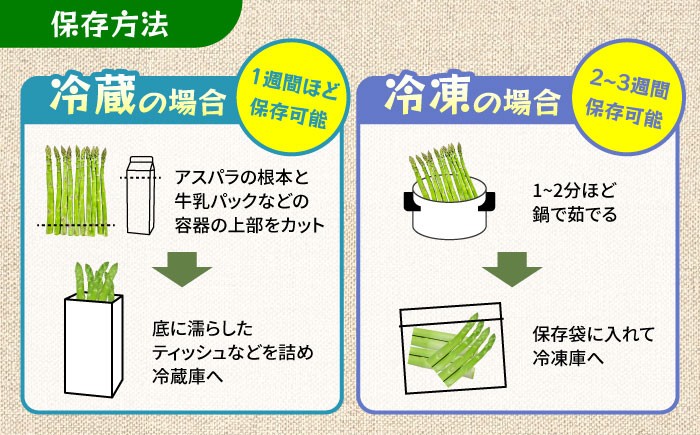 保存方法

冷蔵の場合

1週間ほど保存可能

アスパラの根本と牛乳パックなどの容器の上部をカット

底に濡らしたティッシュなどを詰め冷蔵庫へ

冷凍の場合

2~3週間保存可能

1~2分ほど鍋で茹でる

保存袋に入れて冷凍庫へ