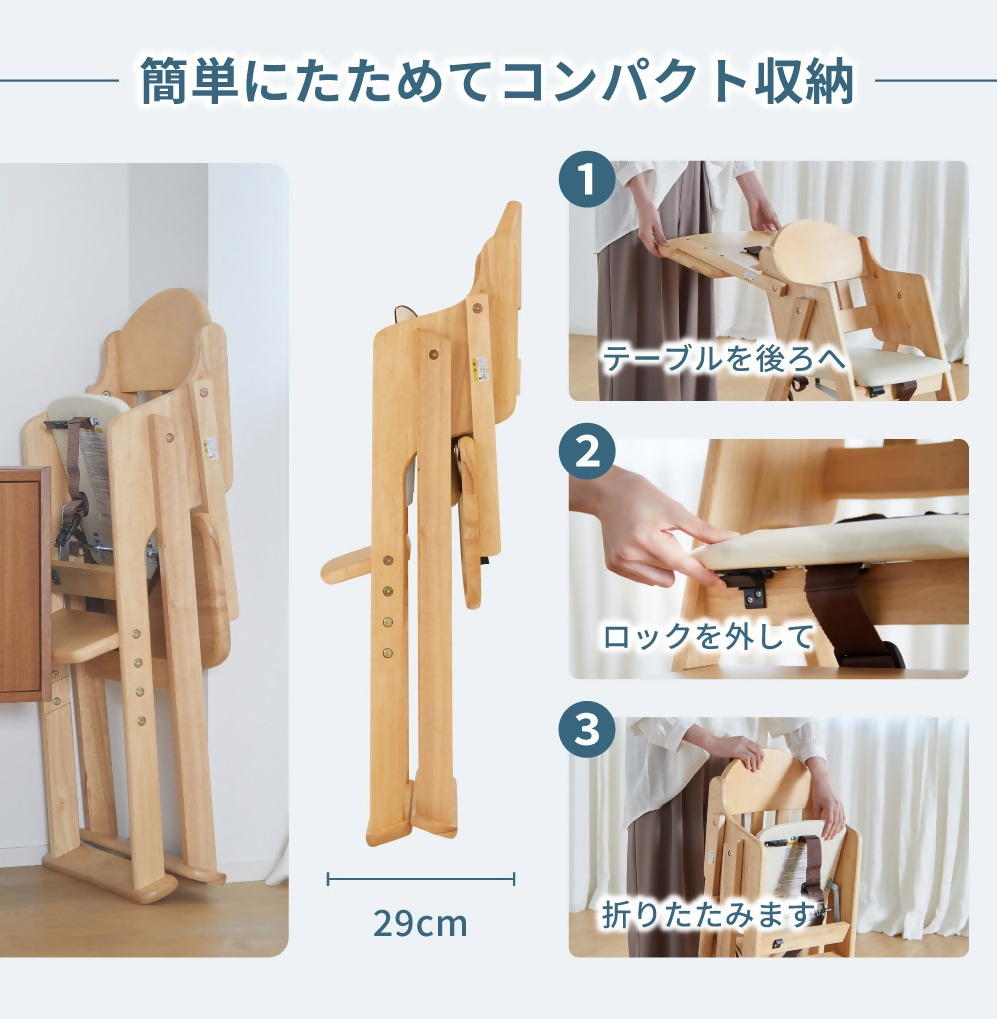 簡単にたためてコンパクト収納

29cm

1
テーブルを後ろへ

2
ロックを外して

3
折りたたみます