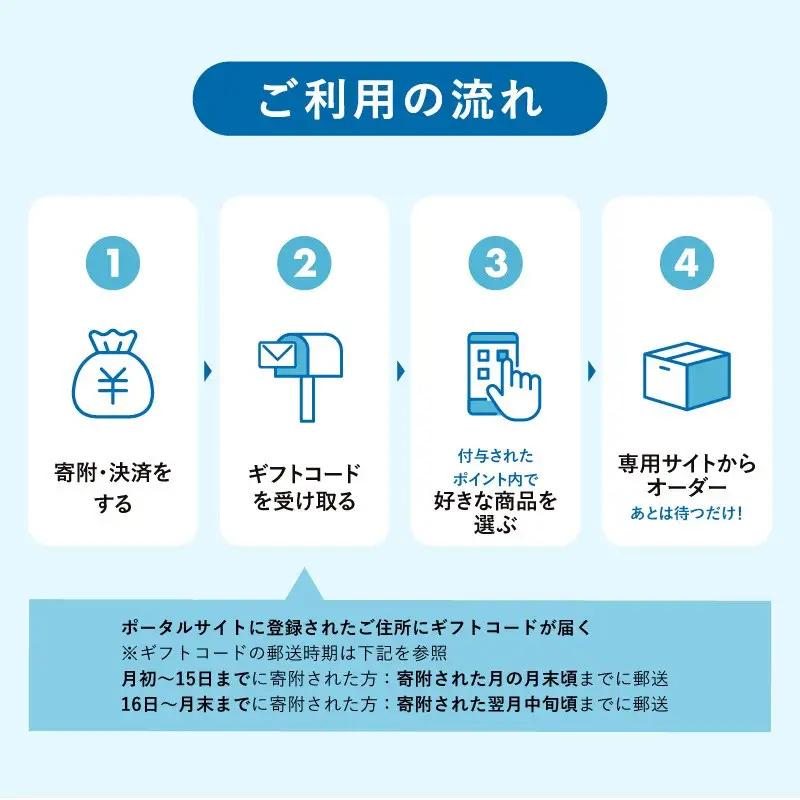 ご利用の流れ

1

寄附・決済をする

2

ギフトコードを受け取る

3

付与されたポイント内で
好きな商品を選ぶ

4

専用サイトからオーダー
あとは待つだけ!

ポータルサイトに登録されたご住所にギフトコードが届く
※ギフトコードの郵送時期は下記を参照
月初〜15日までに寄附された方：寄附された月の月末頃までに郵送
16日〜月末までに寄附された方：寄附された翌月中旬頃までに郵送