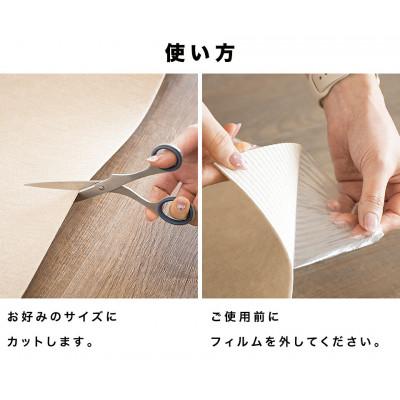 使い方

お好みのサイズに
カットします。

ご使用前に
フィルムを外してください。