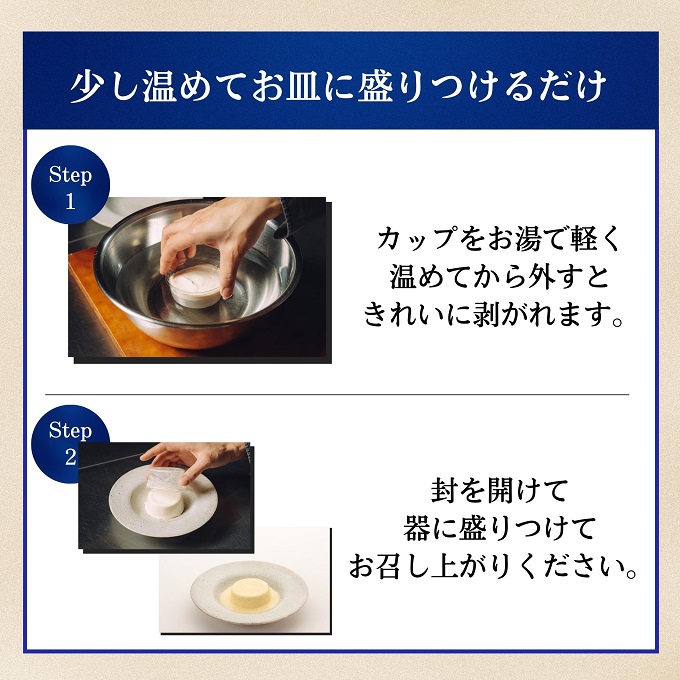 少し温めてお皿に盛りつけるだけ

Step 1

カップをお湯で軽く温めてから外すときれいに剥がれます。

Step 2

封を開けて器に盛りつけてお召し上がりください。