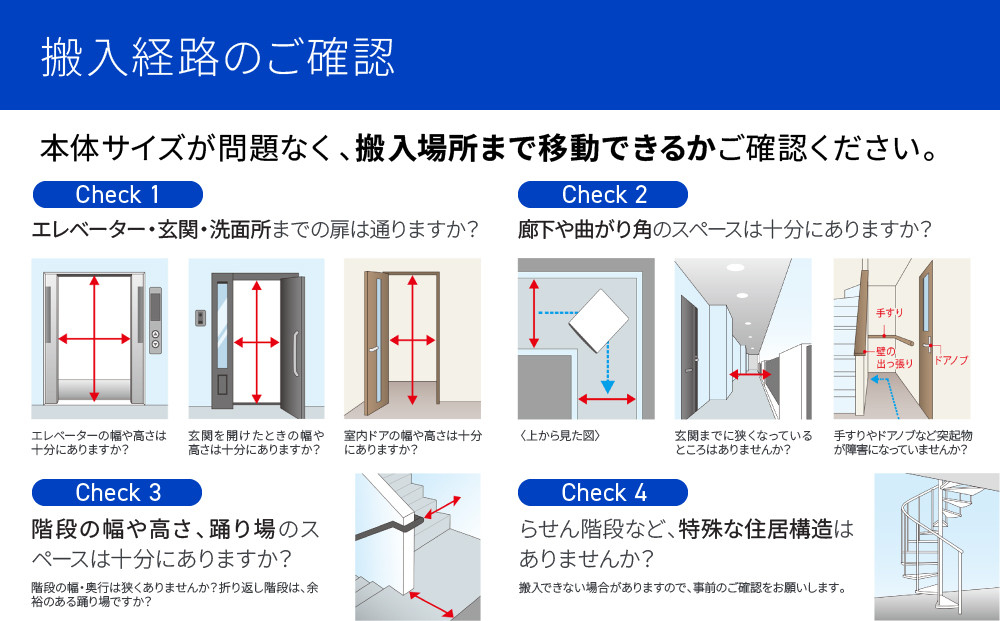 搬入経路のご確認

本体サイズが問題なく、搬入場所まで移動できるかご確認ください。

Check 1

エレベーター・玄関・洗面所までの扉は通りますか？

エレベーターの幅や高さは十分にありますか？

玄関を開けたときの幅や高さは十分にありますか？

室内ドアの幅や高さは十分にありますか？

Check 2

廊下や曲がり角のスペースは十分にありますか？

〈上から見た図〉

玄関までに狭くなっているところはありませんか？

手すり

壁の出っ張り

ドアノブ

手すりやドアノブなど突起物が障害になっていませんか？

Check 3

階段の幅や高さ、踊り場のスペースは十分にありますか？

階段の幅・奥行は狭くありませんか？折り返し階段は、余裕のある踊り場ですか？

Check 4

らせん階段など、特殊な住居構造はありませんか？

搬入できない場合がありますので、事前のご確認をお願いします。