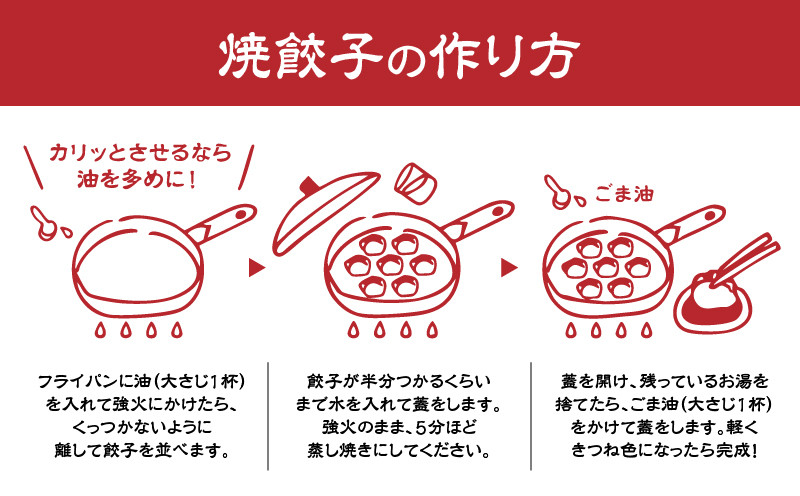 焼餃子の作り方

カリッとさせるなら油を多めに！

ごま油

フライパンに油（大さじ1杯）を入れて強火にかけたら、くっつかないように離して餃子を並べます。

餃子が半分つかるくらいまで水を入れて蓋をします。強火のまま、5分ほど蒸し焼きにしてください。

蓋を開け、残っているお湯を捨てたら、ごま油（大さじ1杯）をかけて蓋をします。軽くきつね色になったら完成！